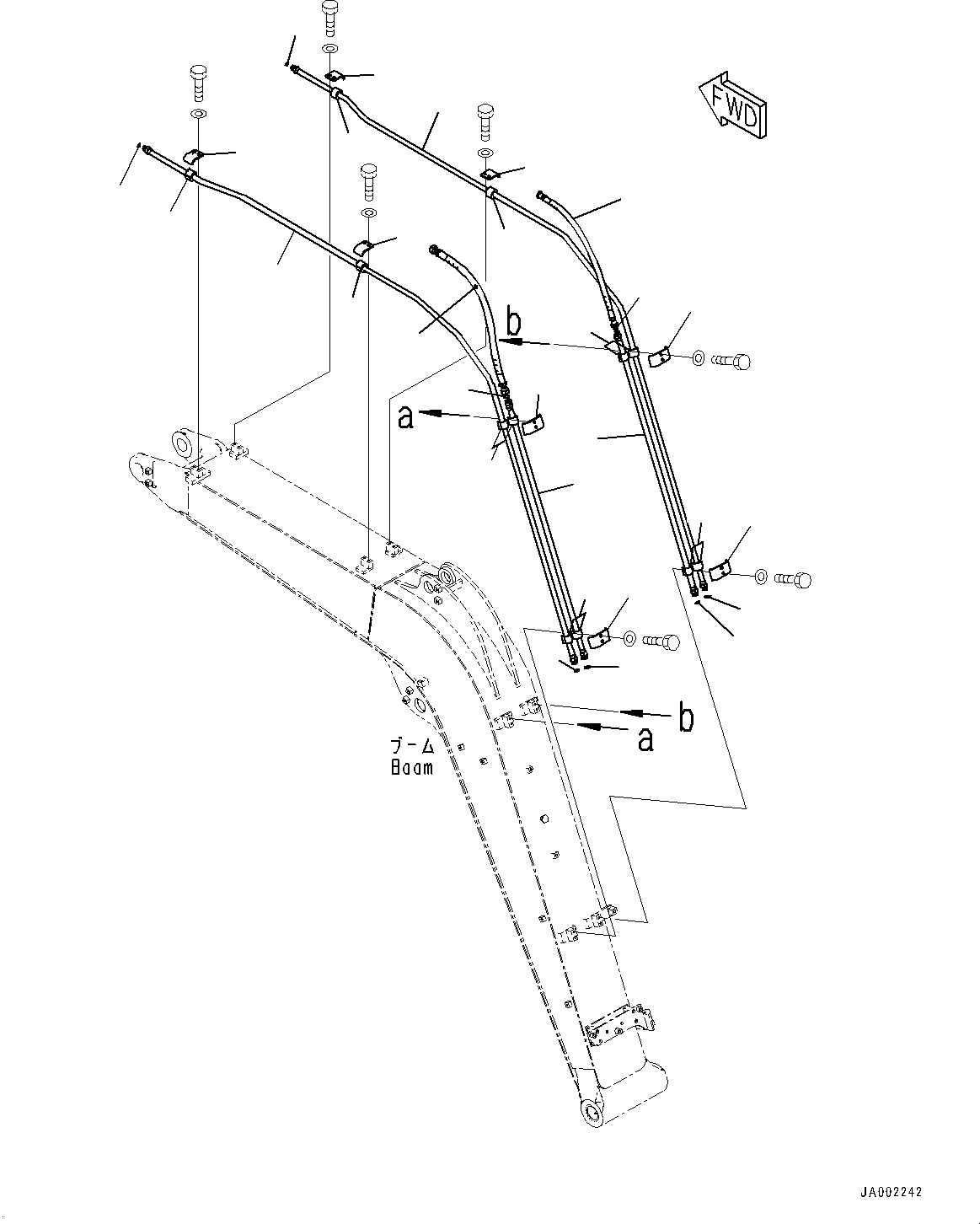 FWD

b

a

b

a

ブーム
Boom

JA002242