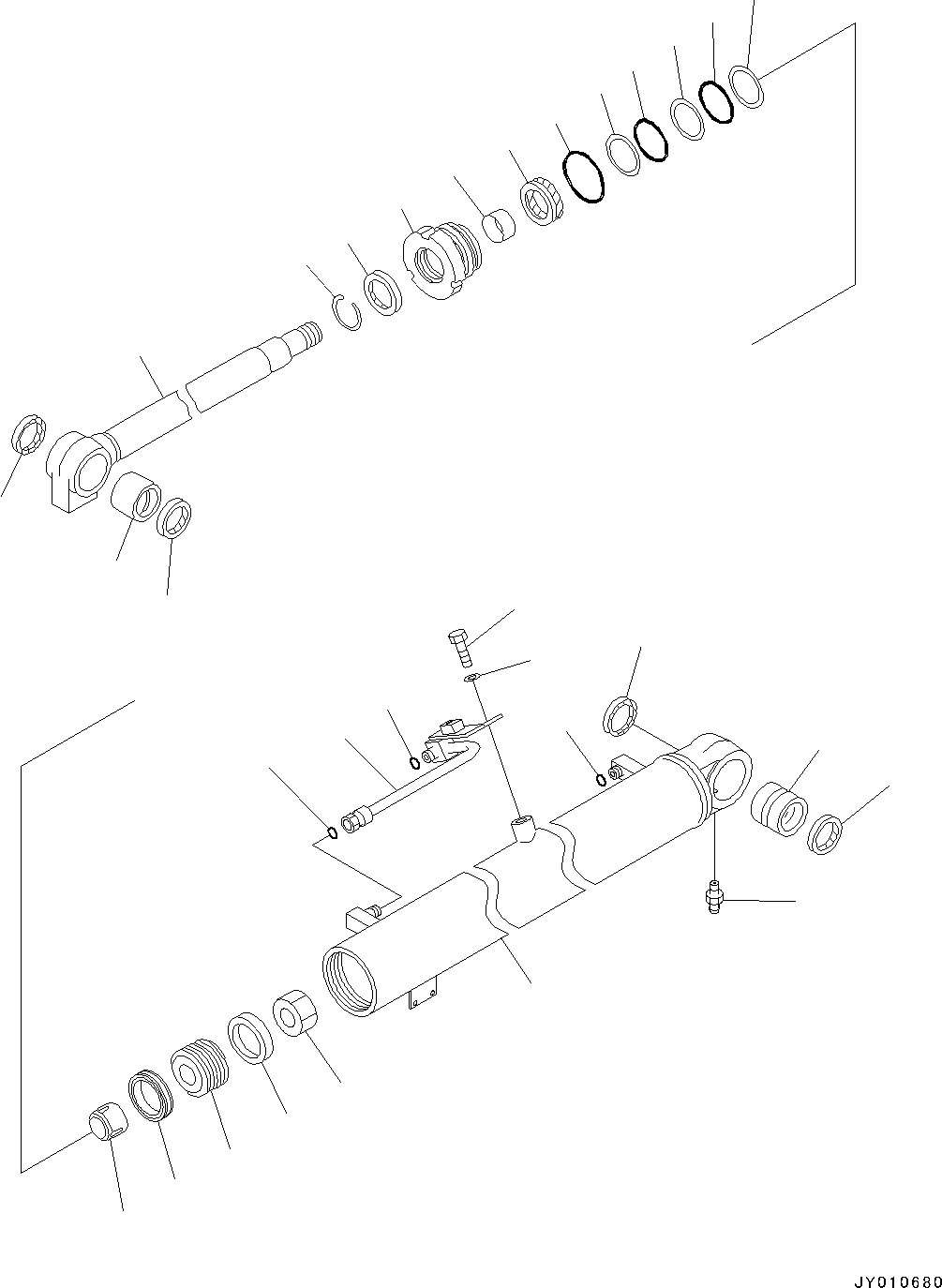 JY010680