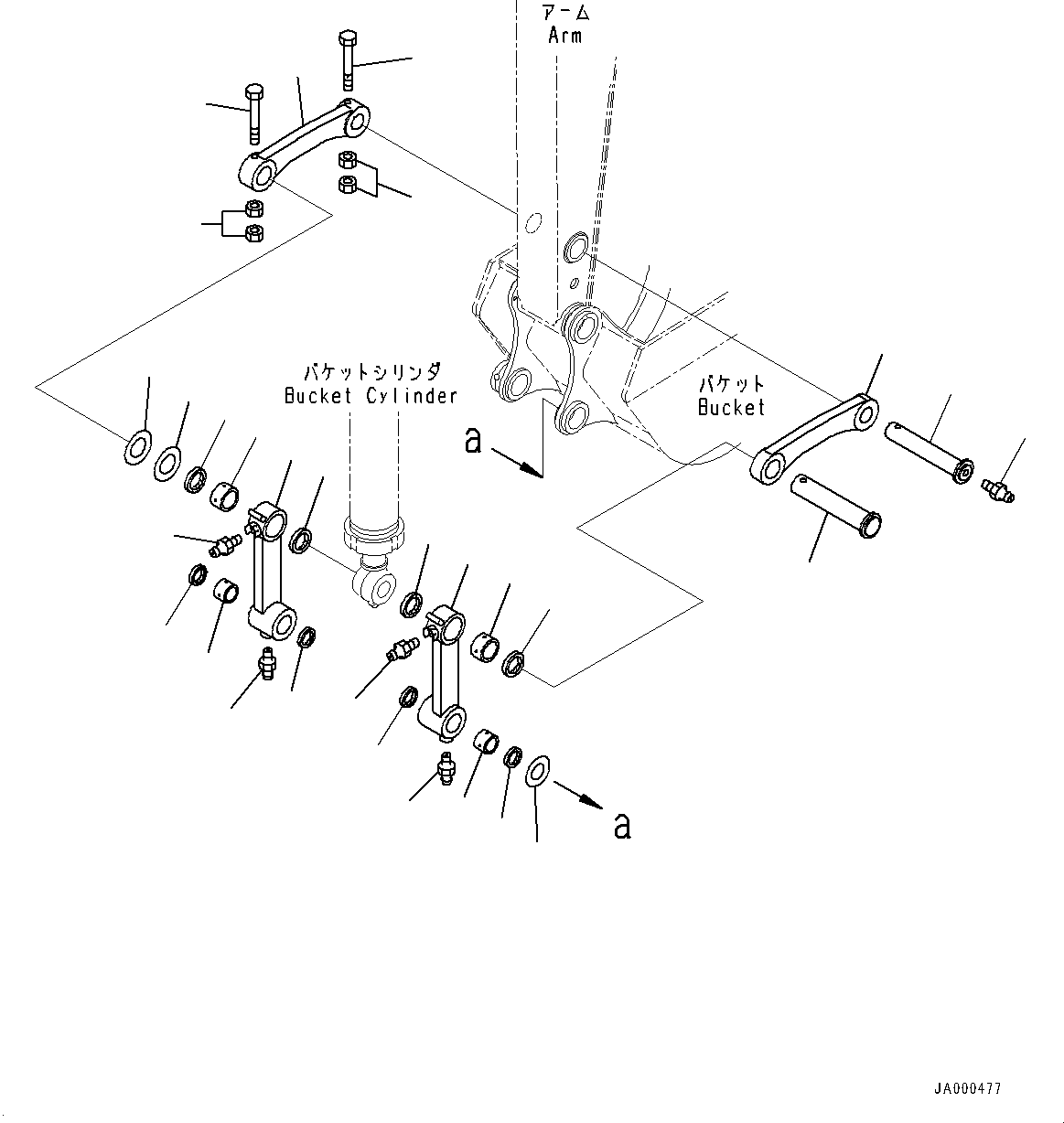 アーム
Arm

バケットシリンダ
Bucket Cylinder

バケット
Bucket

a

a

JA000477