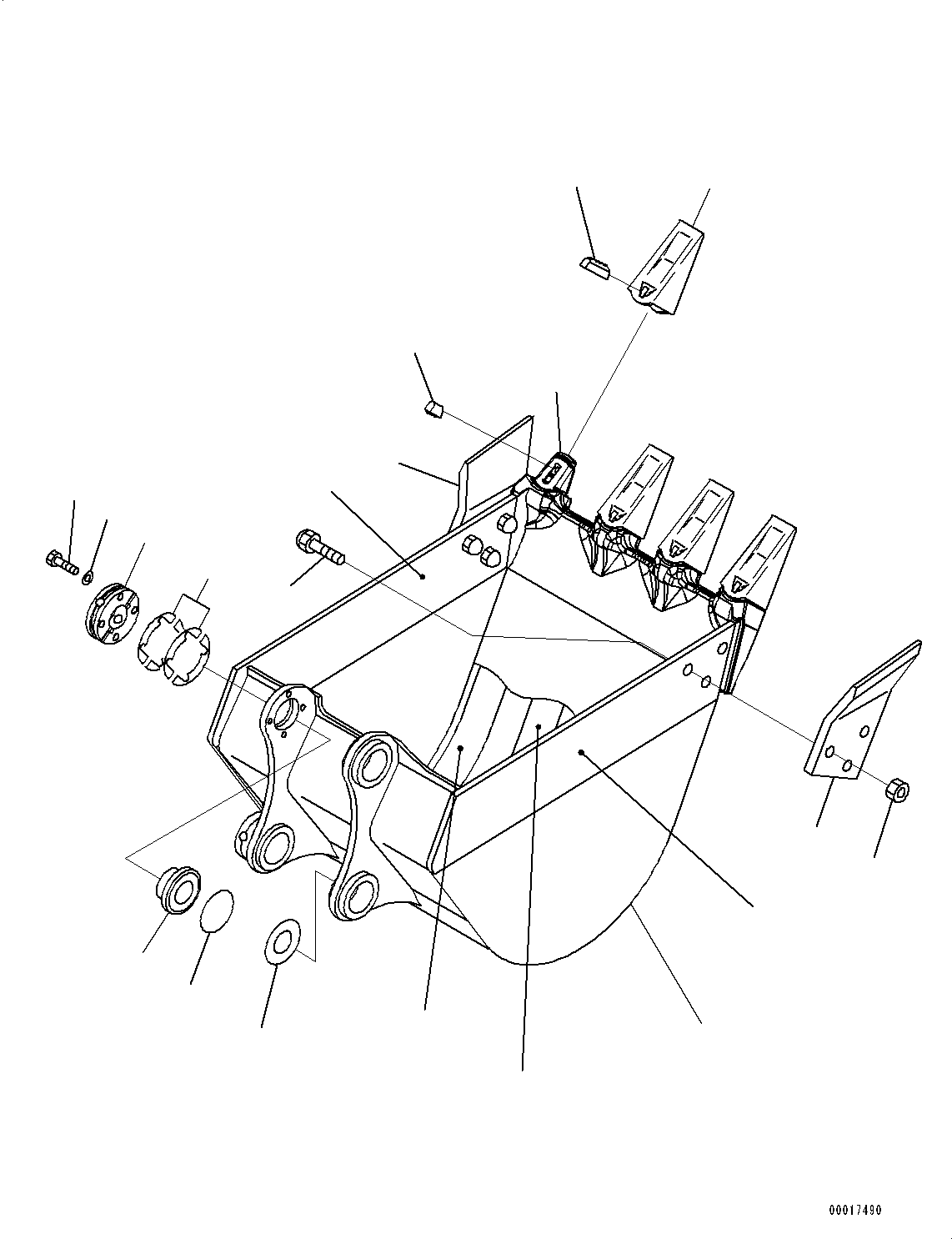 00017490