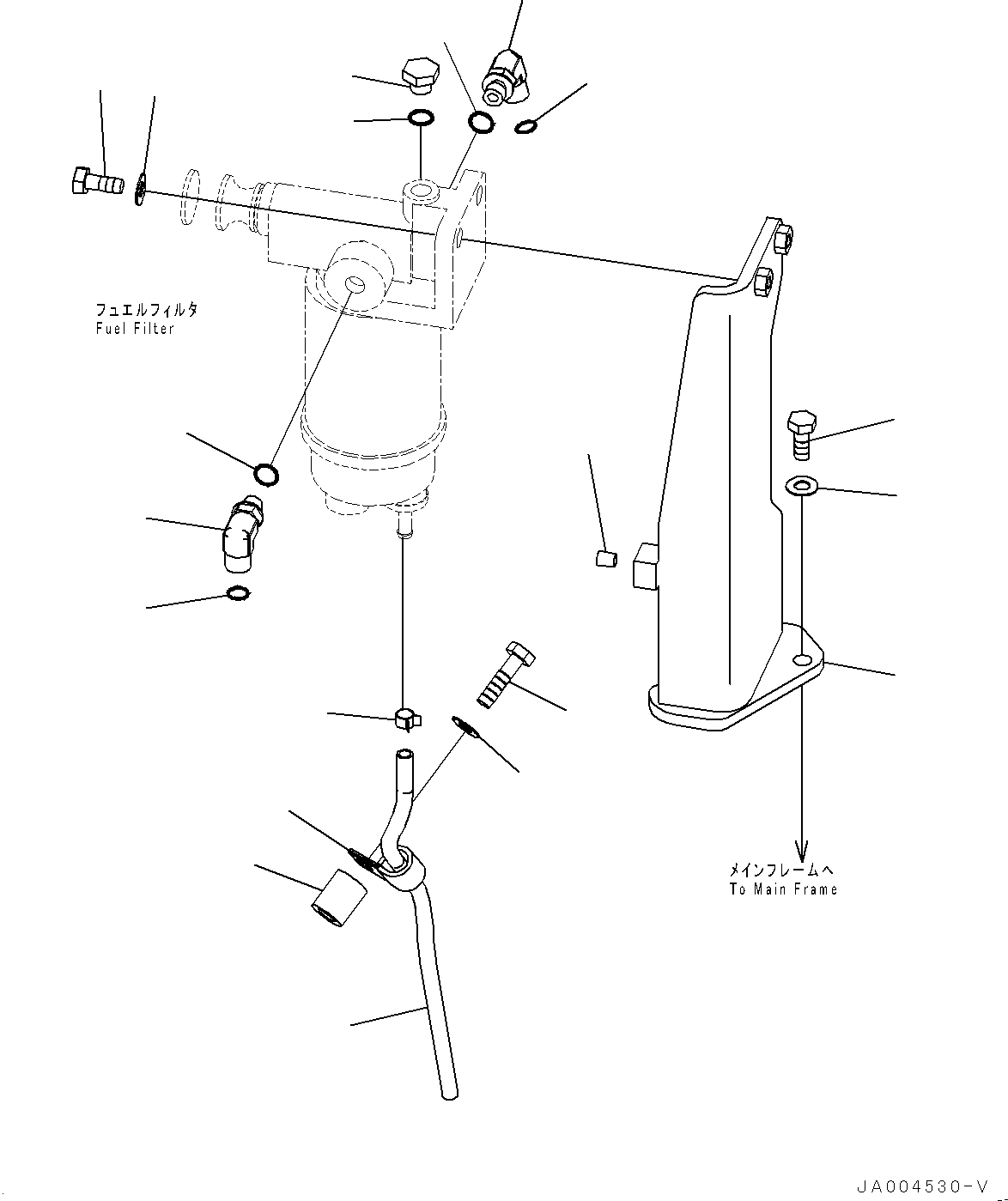 フュエルフィルタ
Fuel Filter

メインフレームへ
To Main Frame

JA004530-V