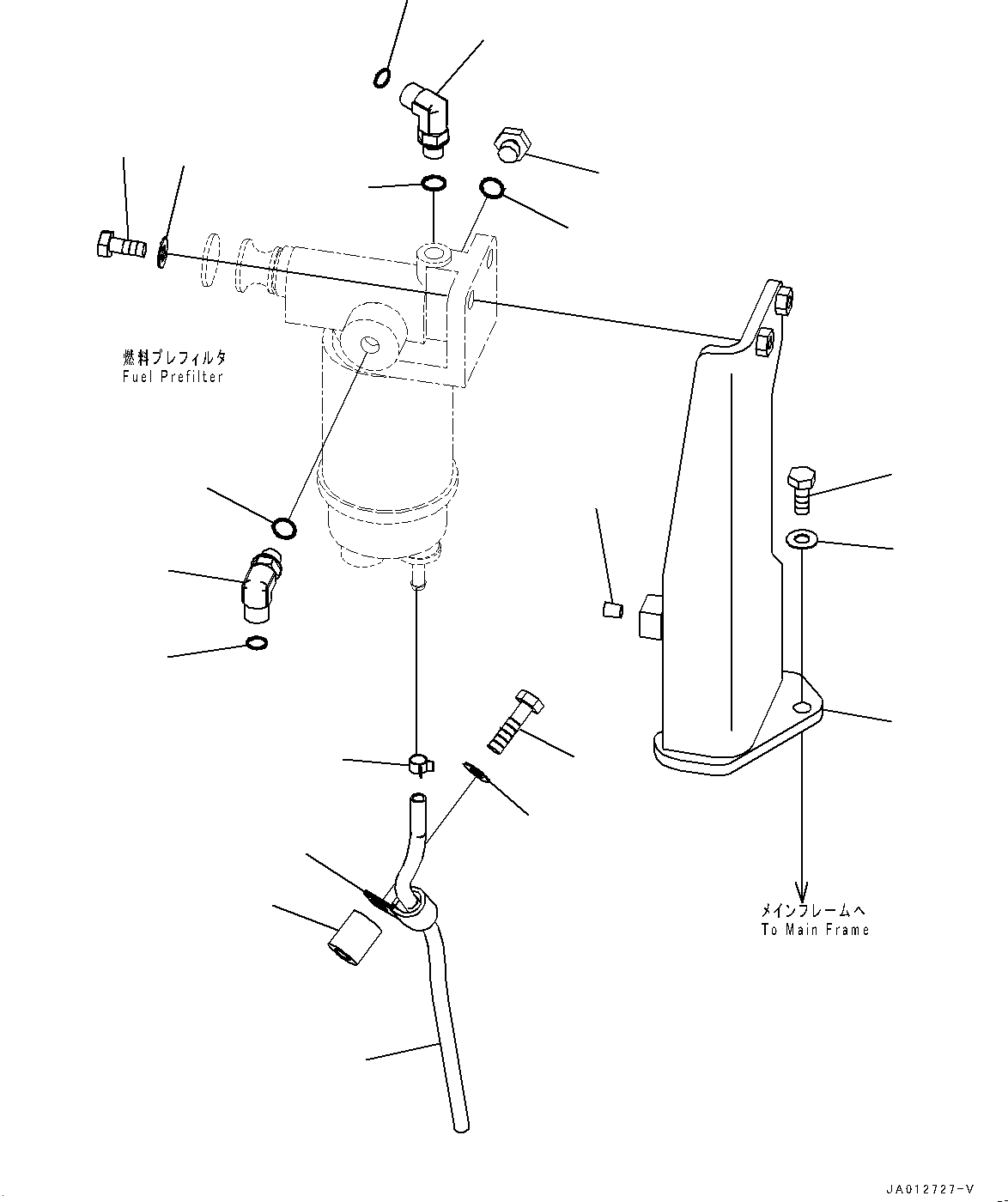 燃料プレフィルタ
Fuel Prefilter

メインフレームへ
To Main Frame

JA012727-V