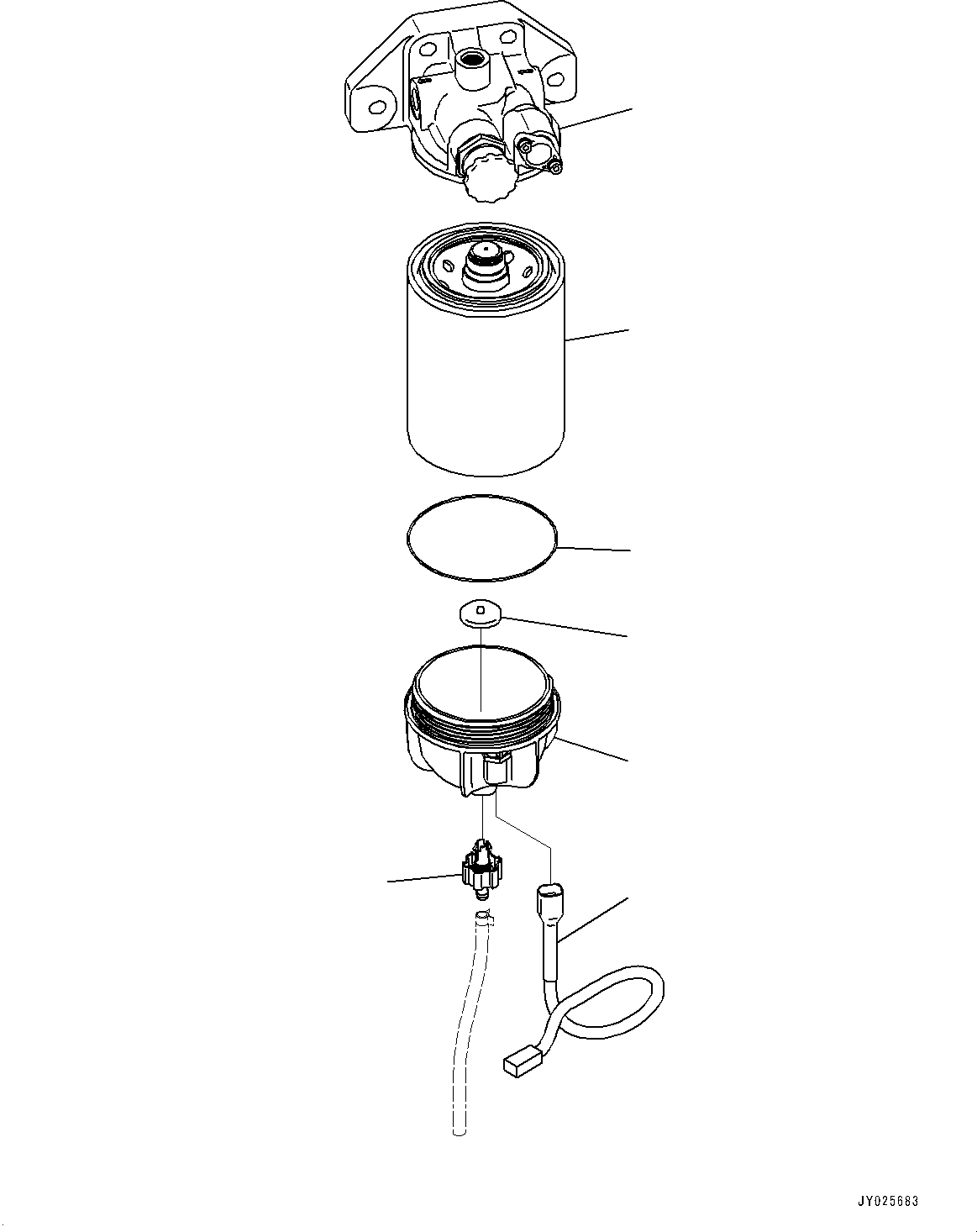 JY025683