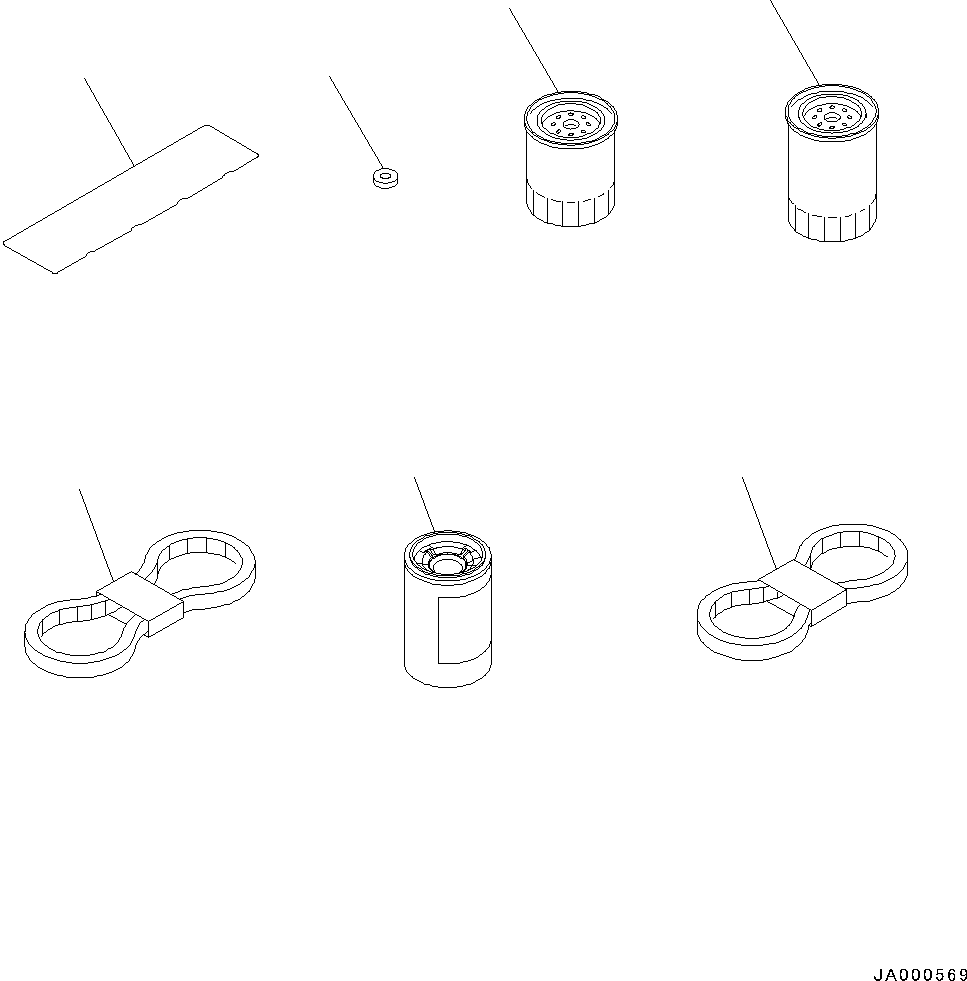 JA000569