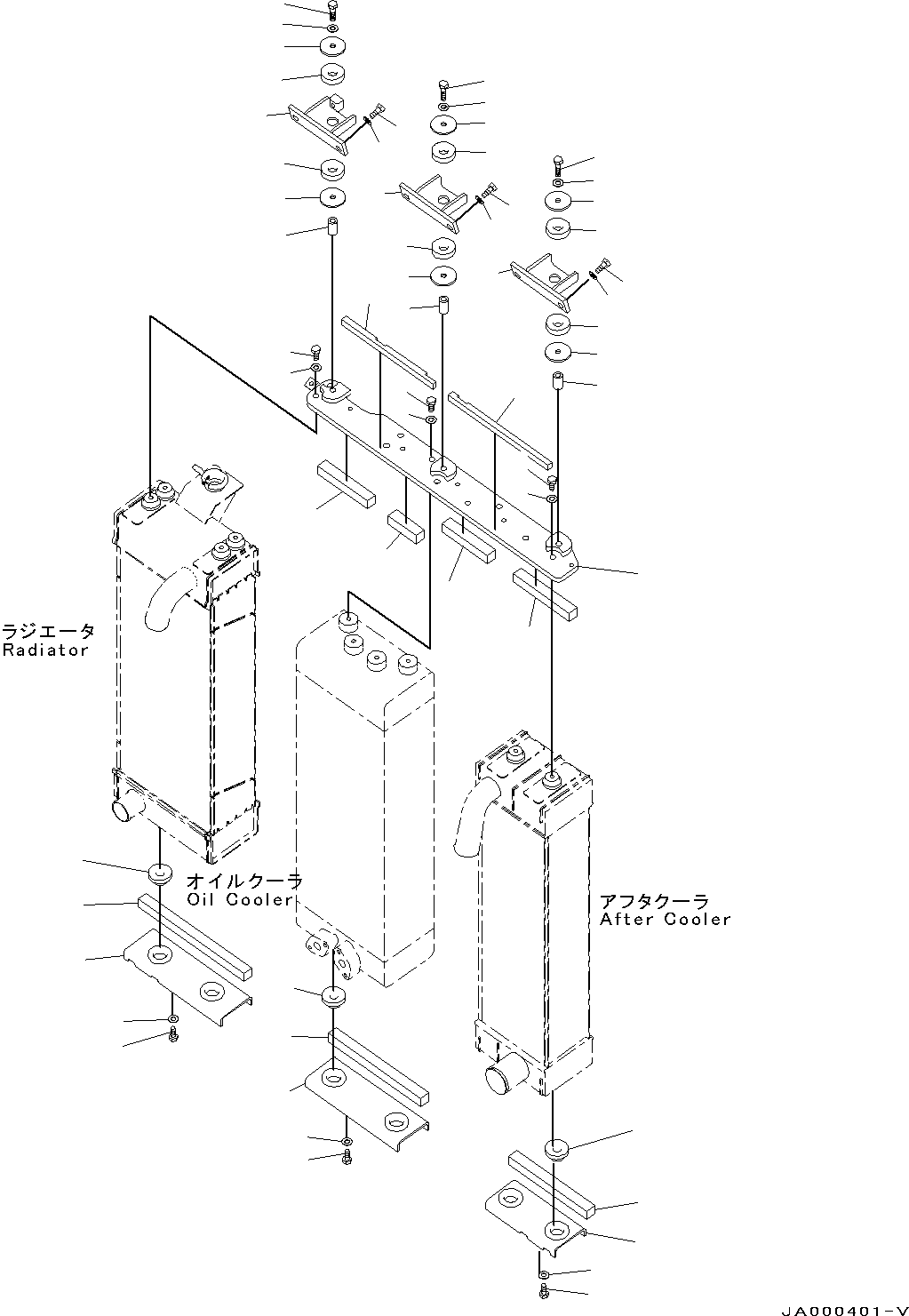 ラジエータ
Radiator

オイルクーラ
Oil Cooler

アフタクーラ
After Cooler

JA000401-V