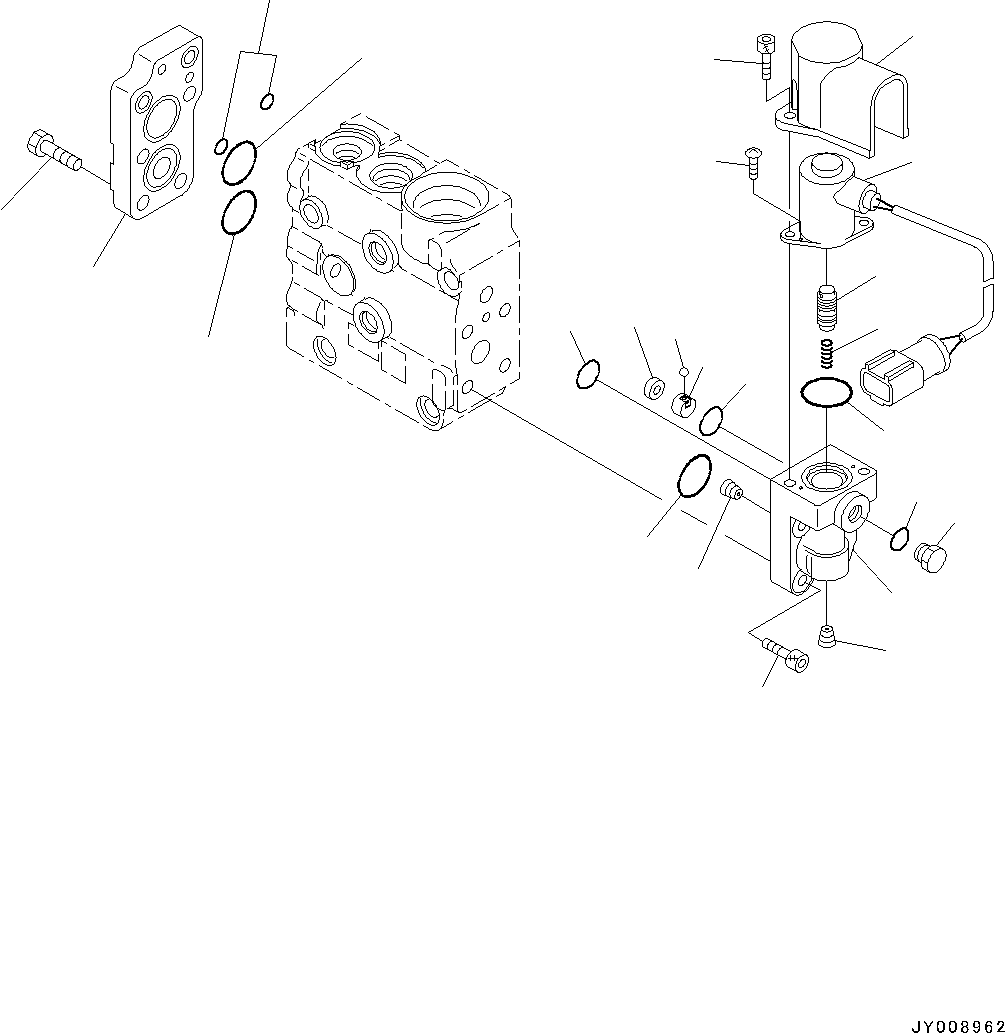 JY008962