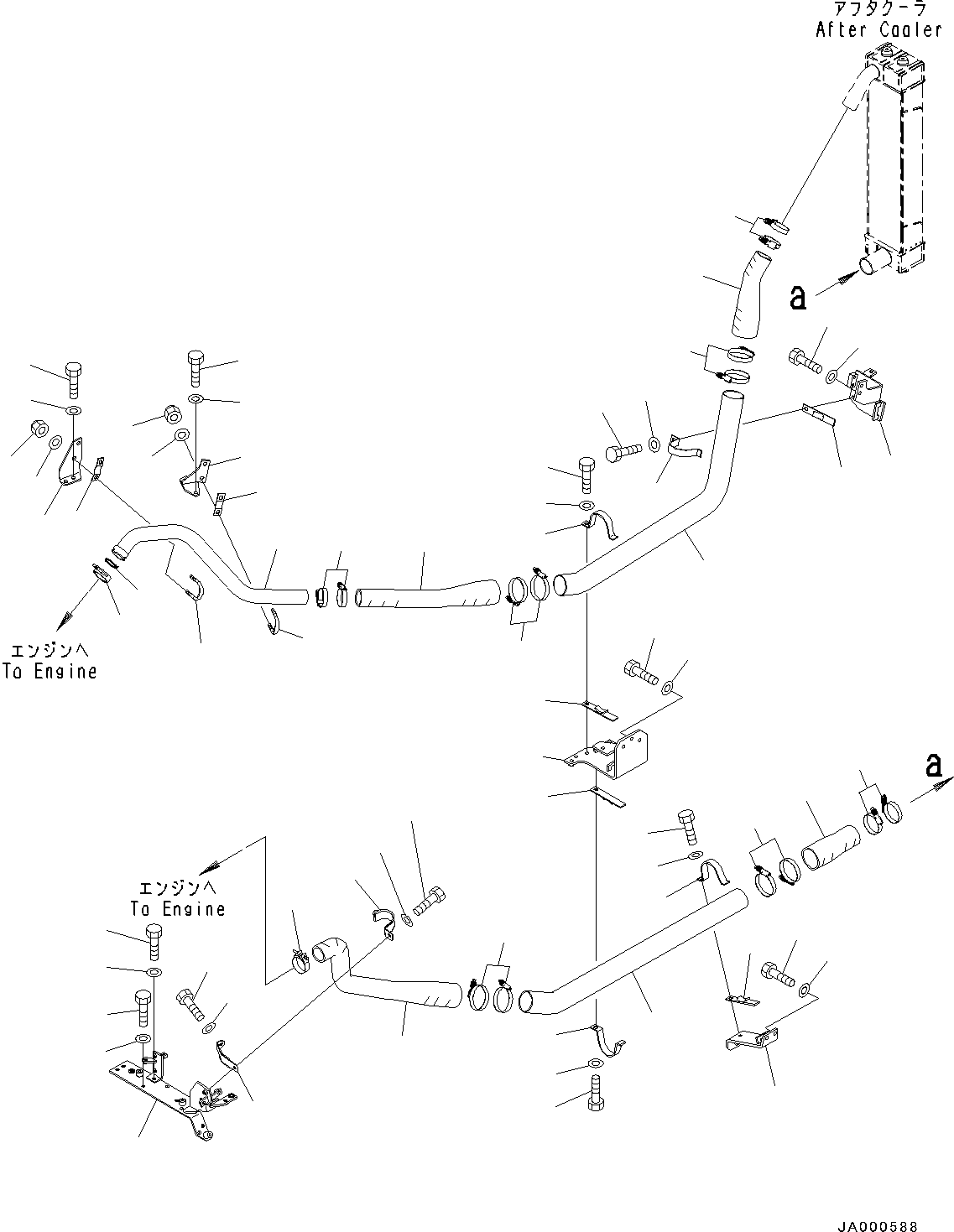 アフタクーラ
After Cooler

a

エンジンへ
To Engine

a

エンジンへ
To Engine

JA000588