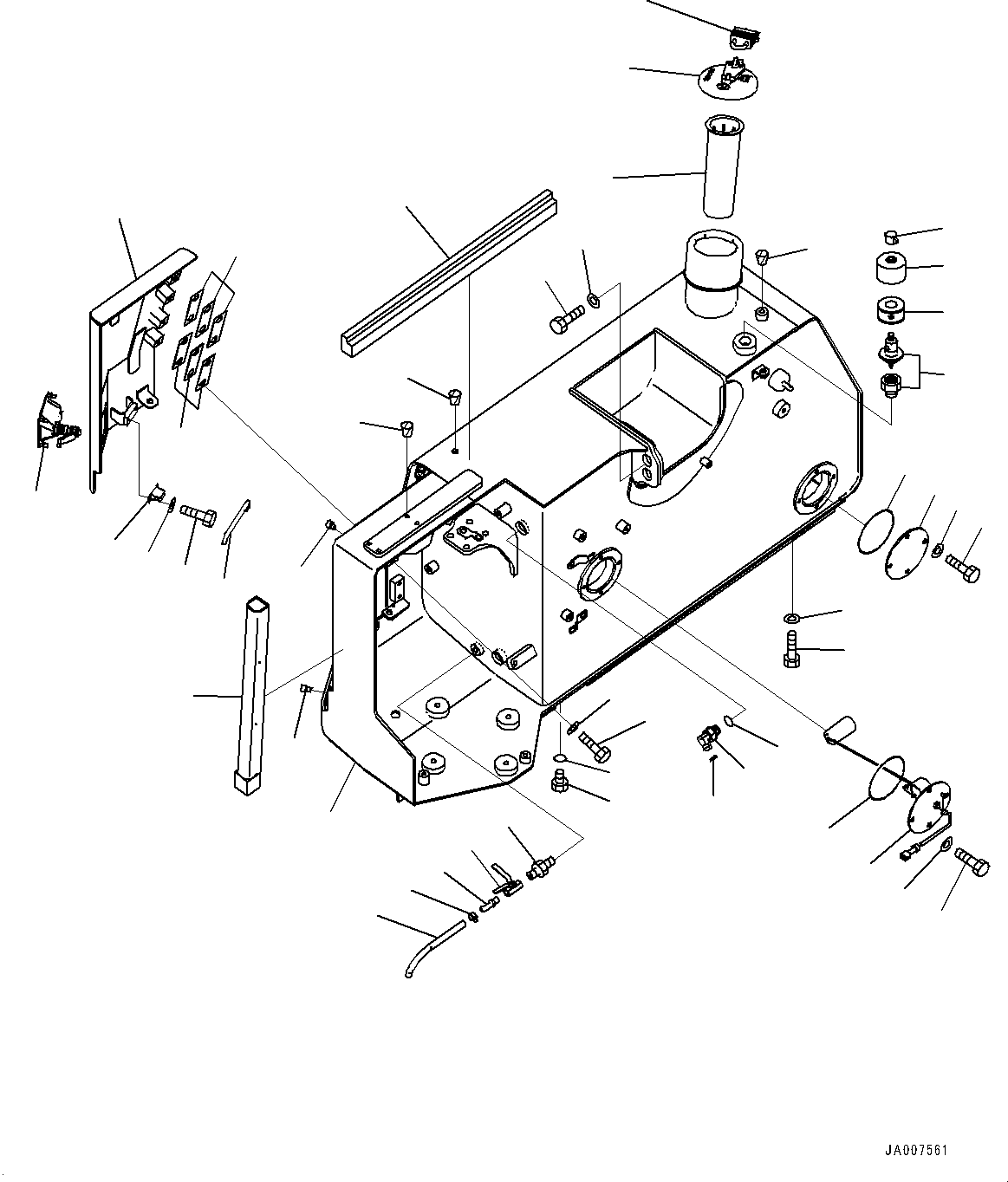 JA007561