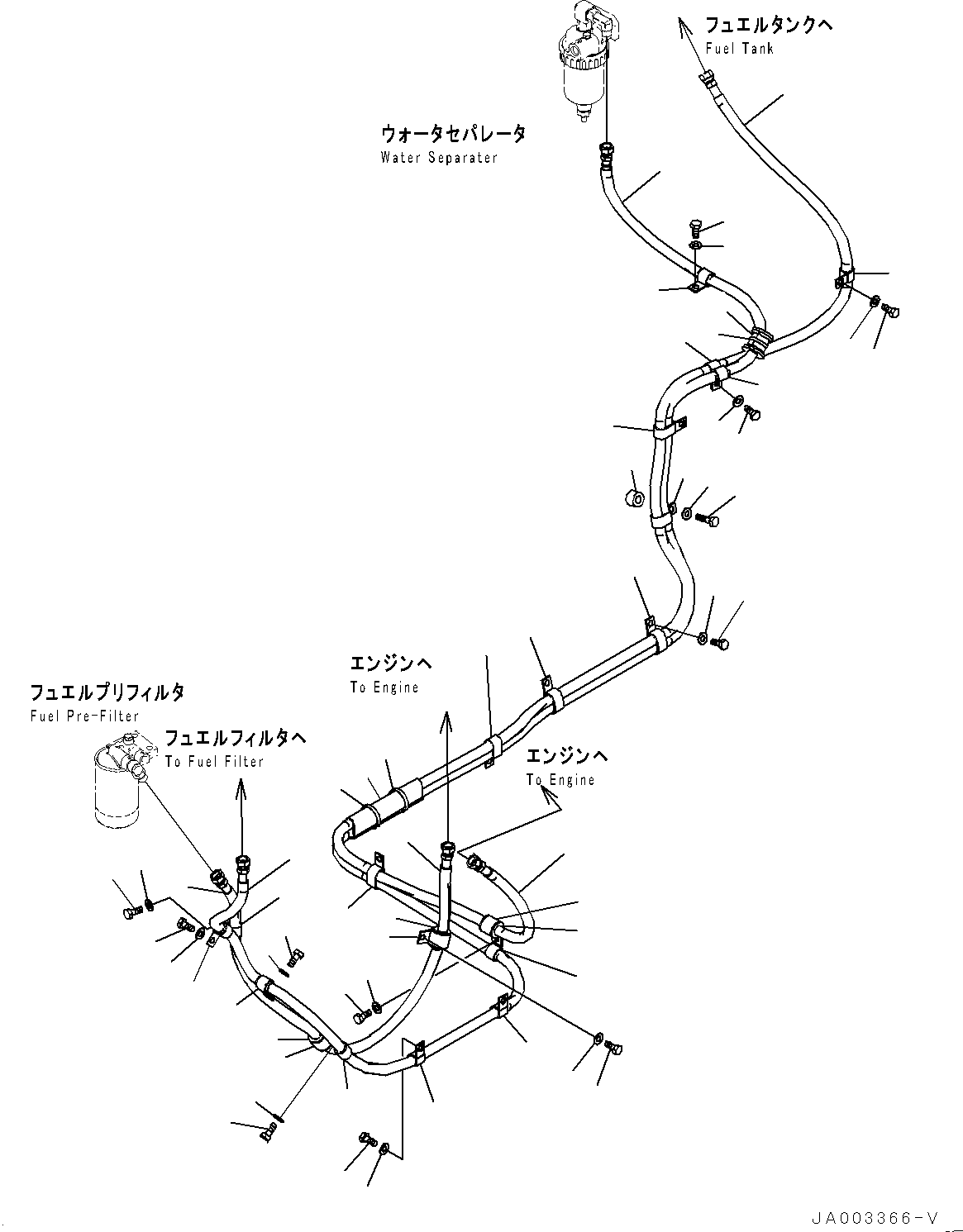 フュエルタンクへ
Fuel Tank

ウォータセパレータ
Water Separater

エンジンへ
To Engine

フュエルプリフィルタ
Fuel Pre-Filter

フュエルフィルタへ
To Fuel Filter

エンジンへ
To Engine

JA003366-V