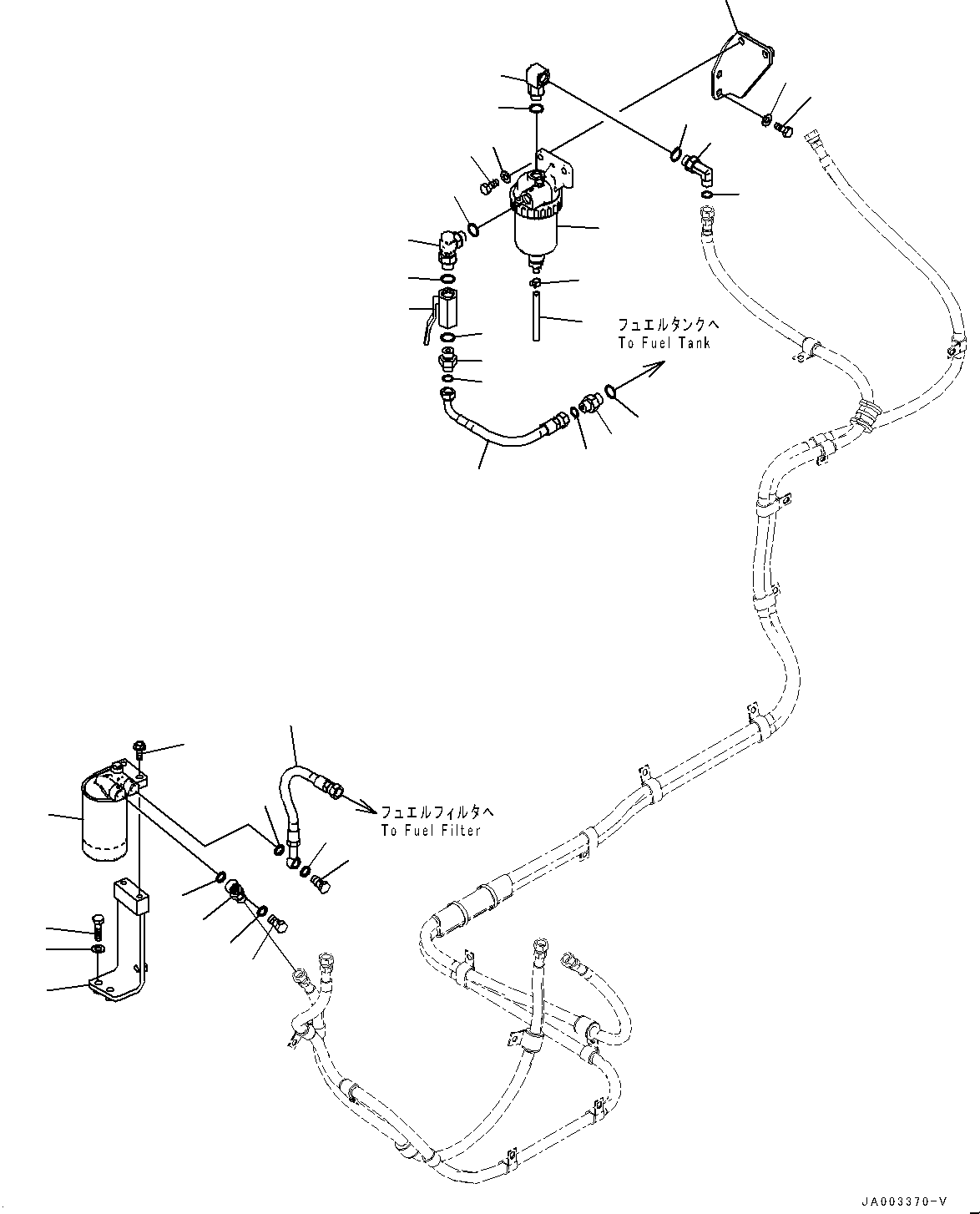 フュエルタンクへ
To Fuel Tank

フュエルフィルタへ
To Fuel Filter

JA003370-V