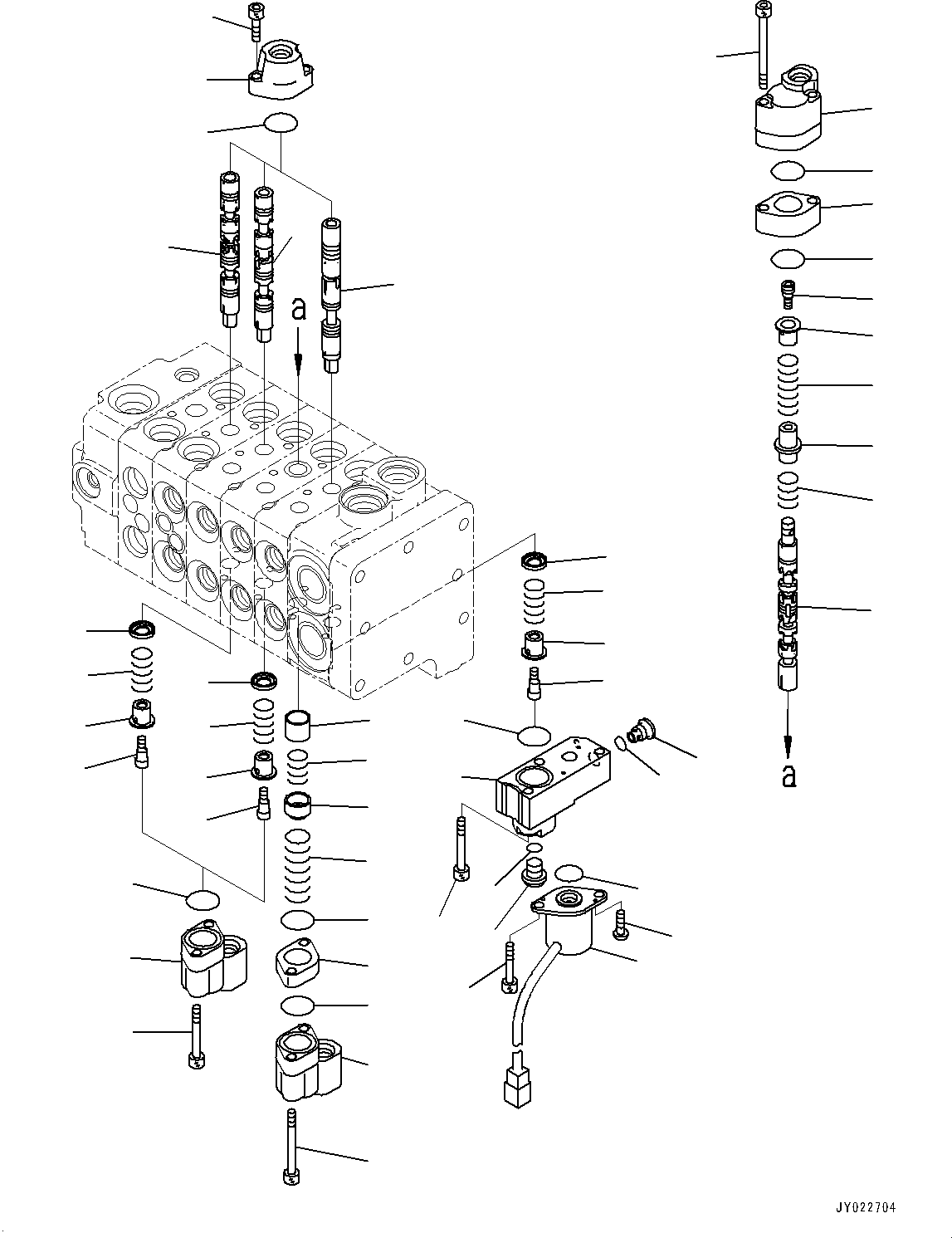 a

a

JY022704