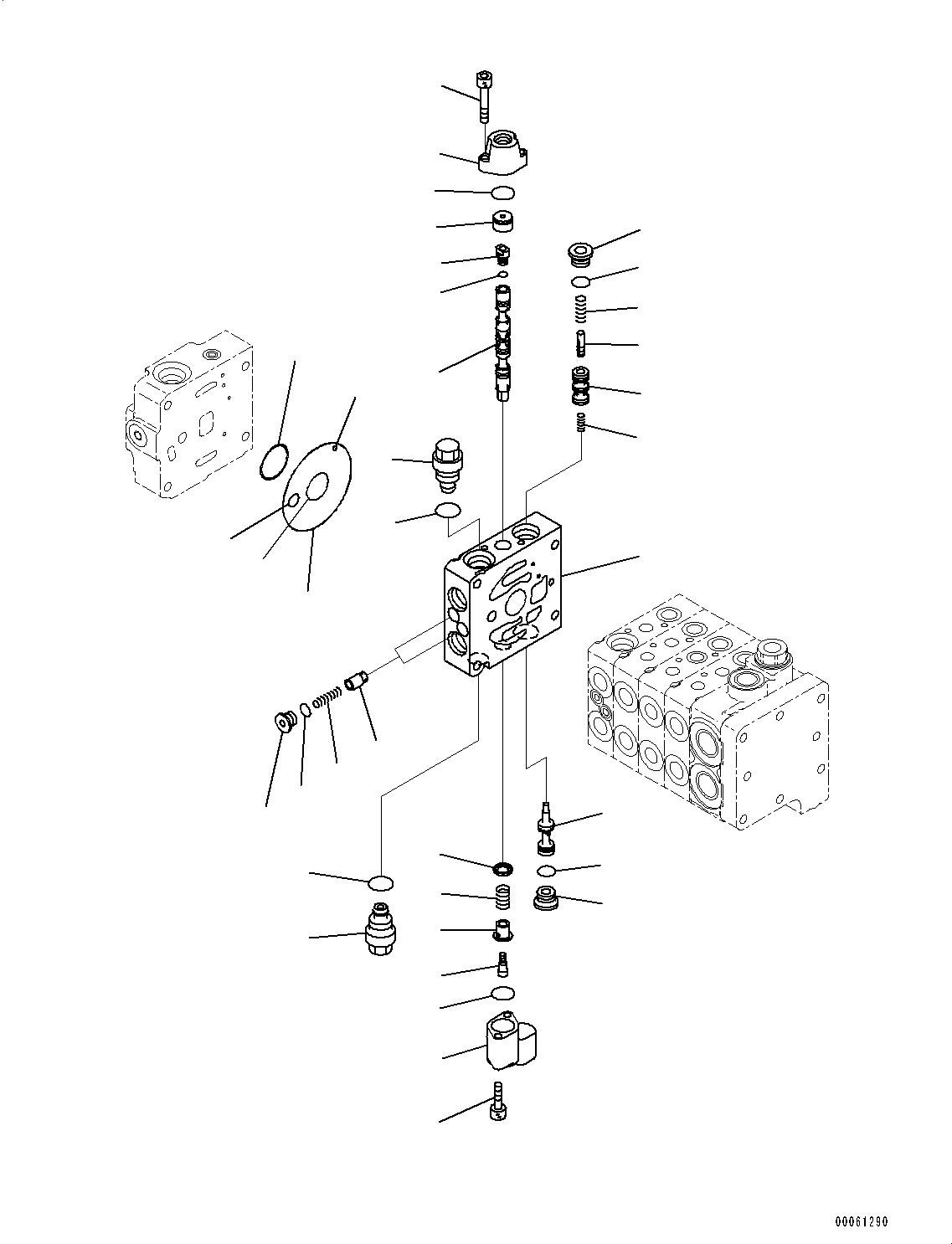 00061290