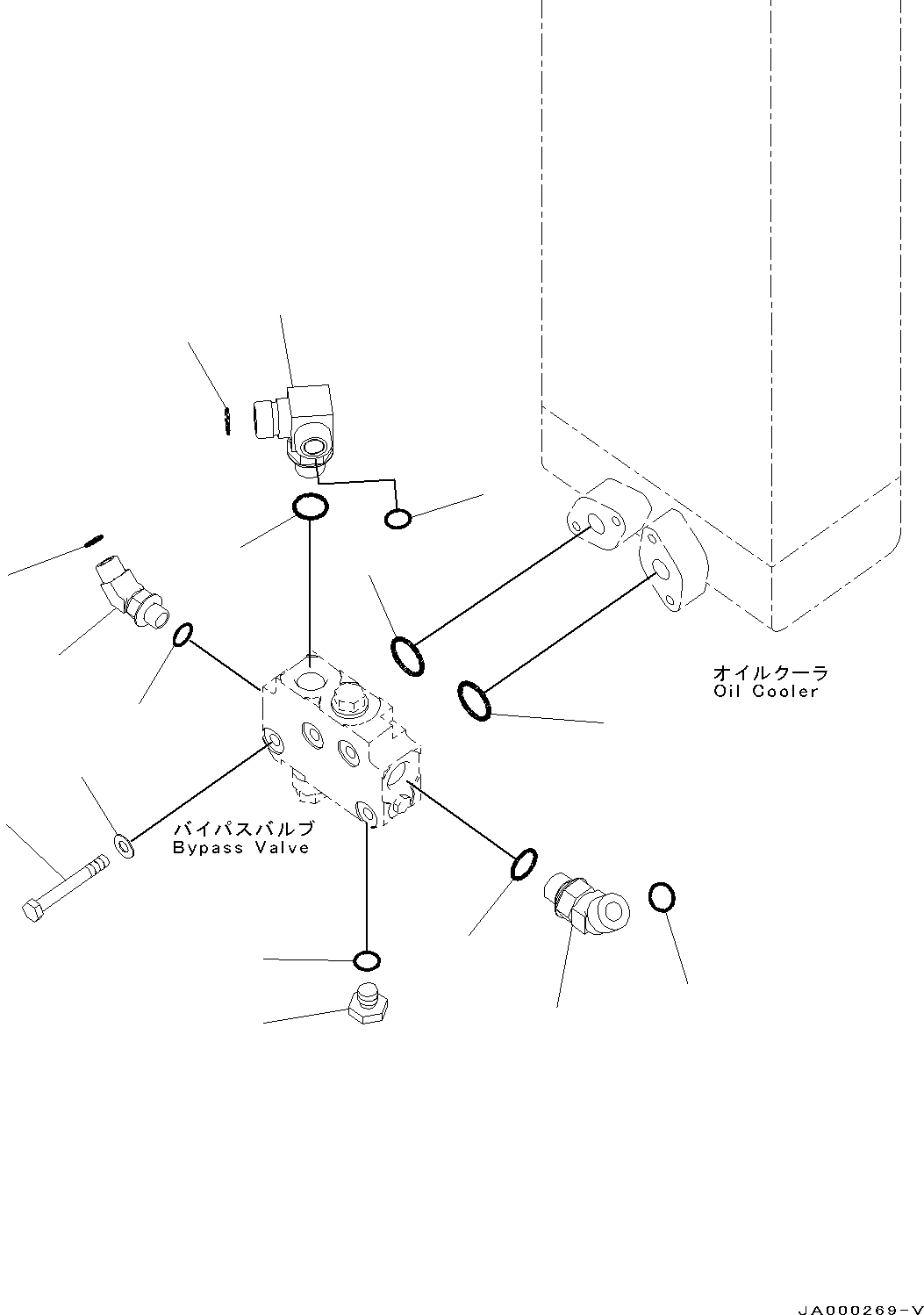 オイルクーラ
Oil Cooler

バイパスバルブ
Bypass Valve

JA000269-V