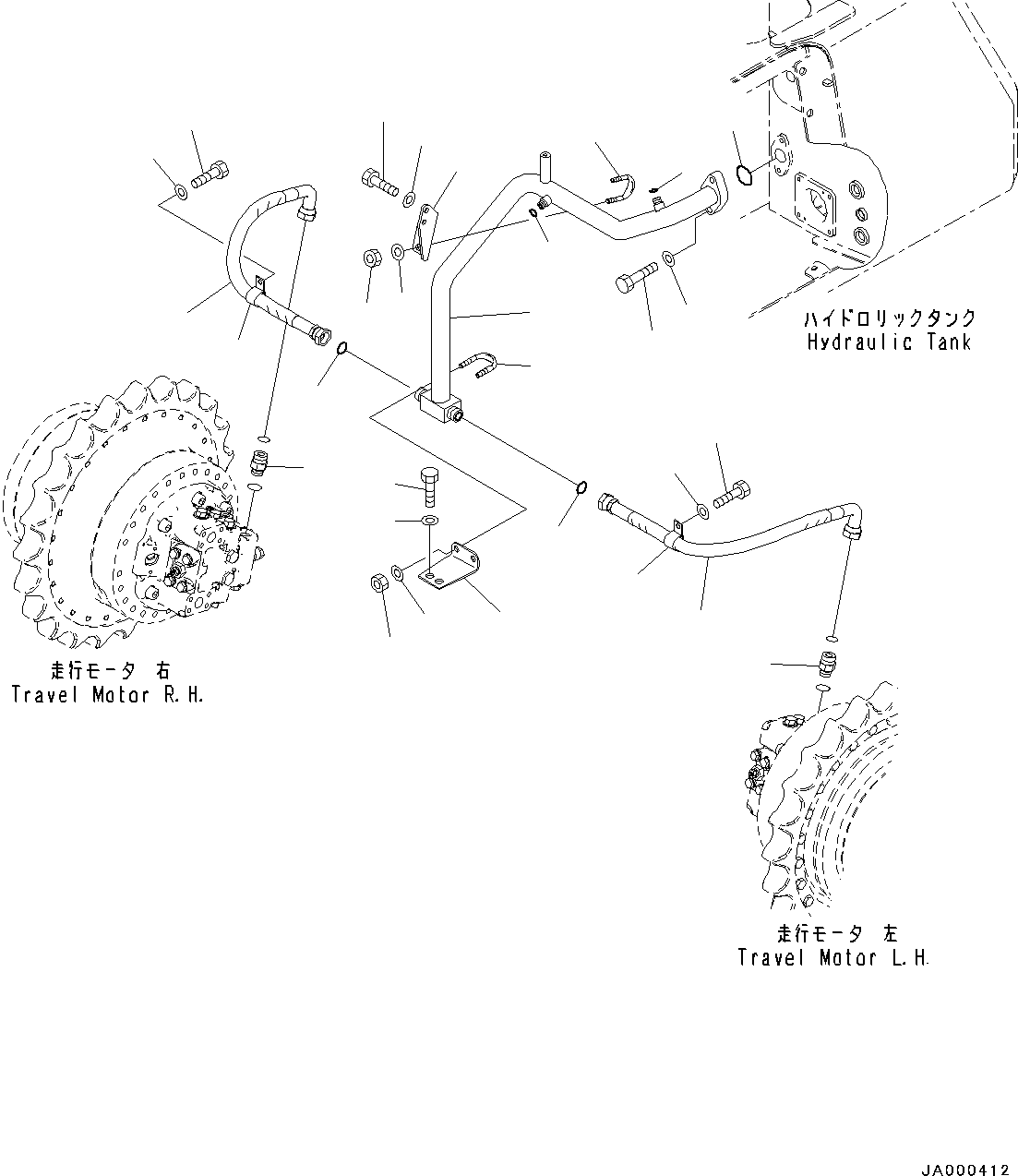 ハイドロリックタンク
Hydraulic Tank

走行モータ 右
Travel Motor R.H.

走行モータ 左
Travel Motor L.H.

JA000412