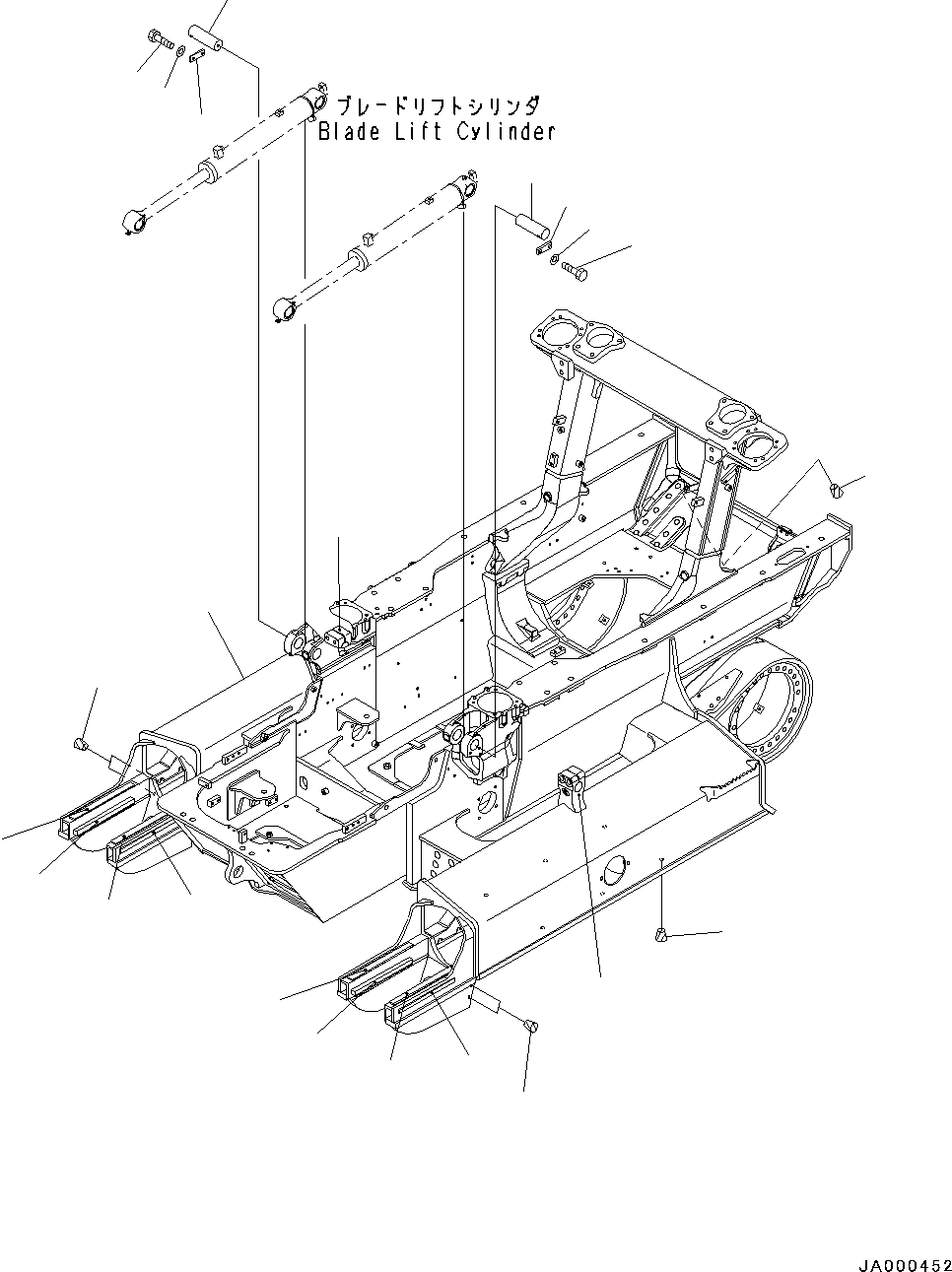 ブレードリフトシリンダ
Blade Lift Cylinder

JA000452