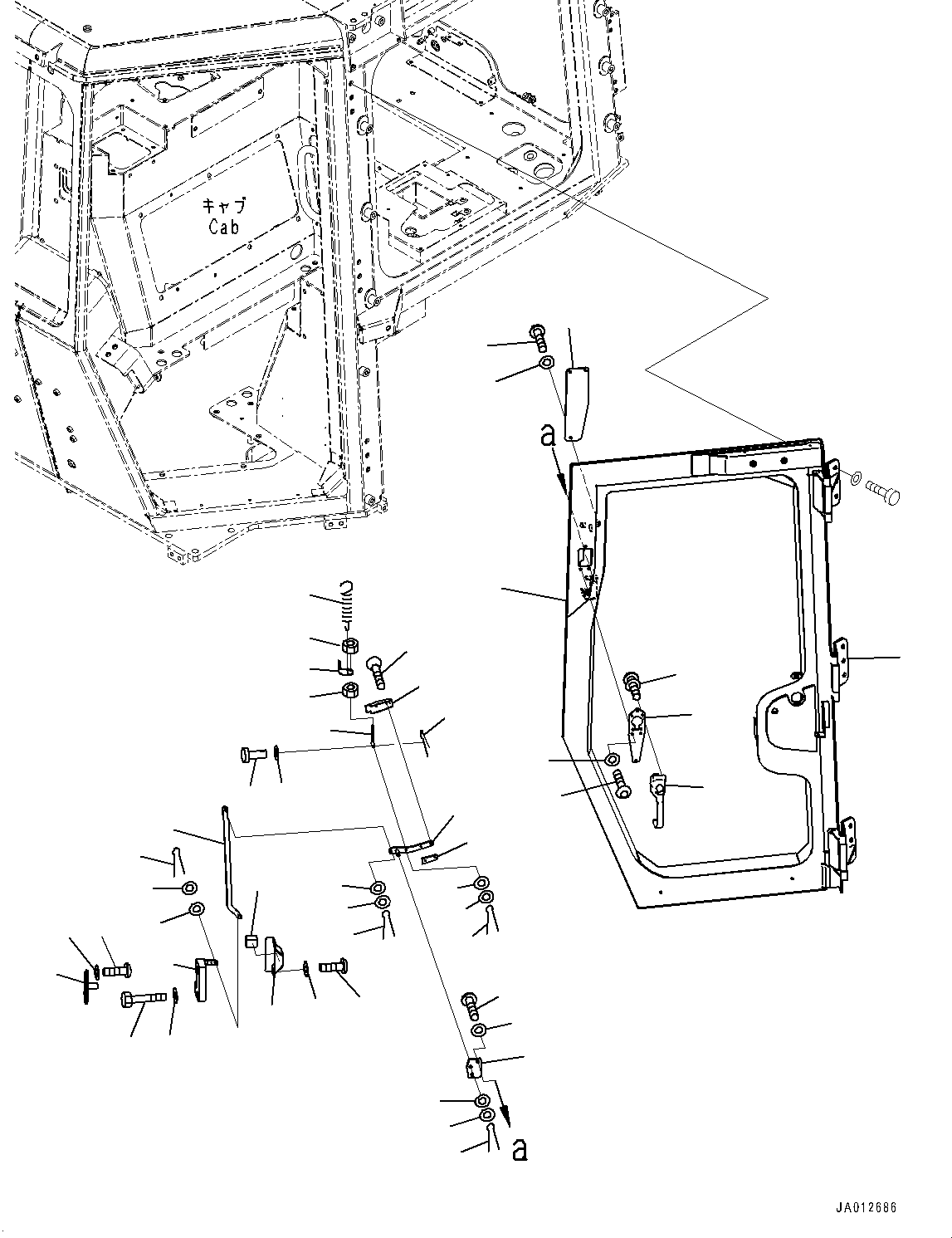 キャブ
Cab

a

a

JA012686