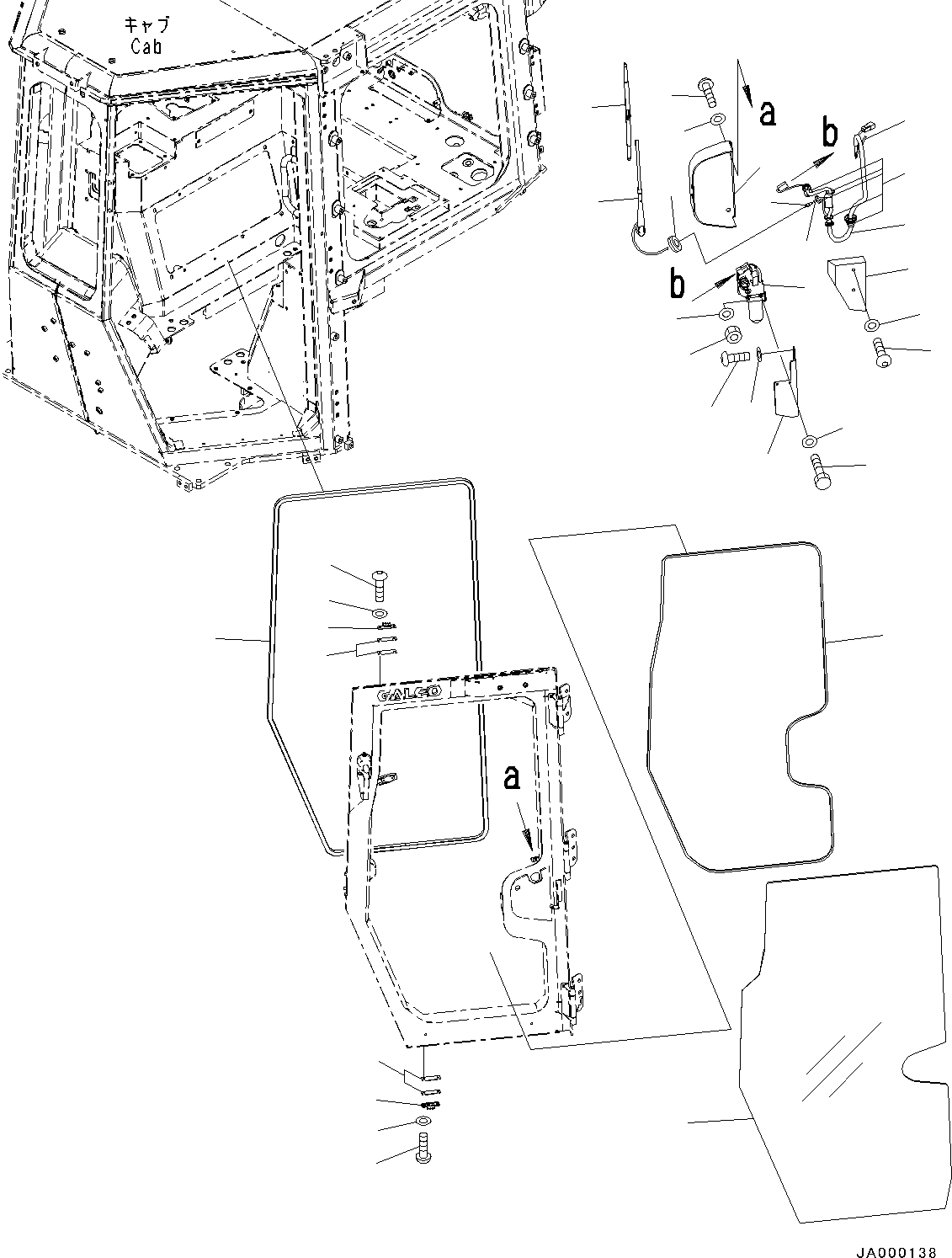 キャブ
Cab

a

b

b

GALEO

a

JA000138