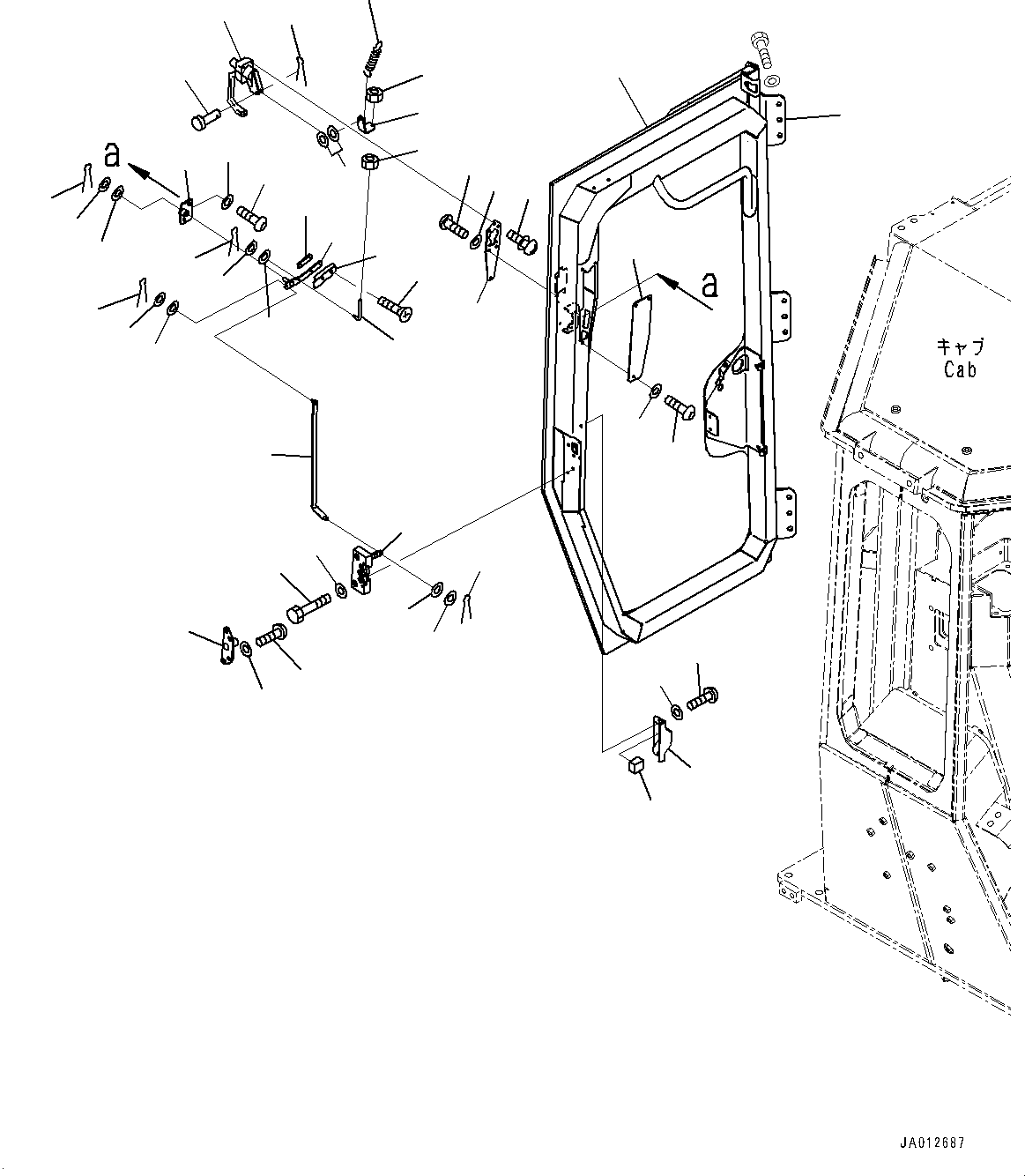 a

a

キャブ
Cab

JA012687