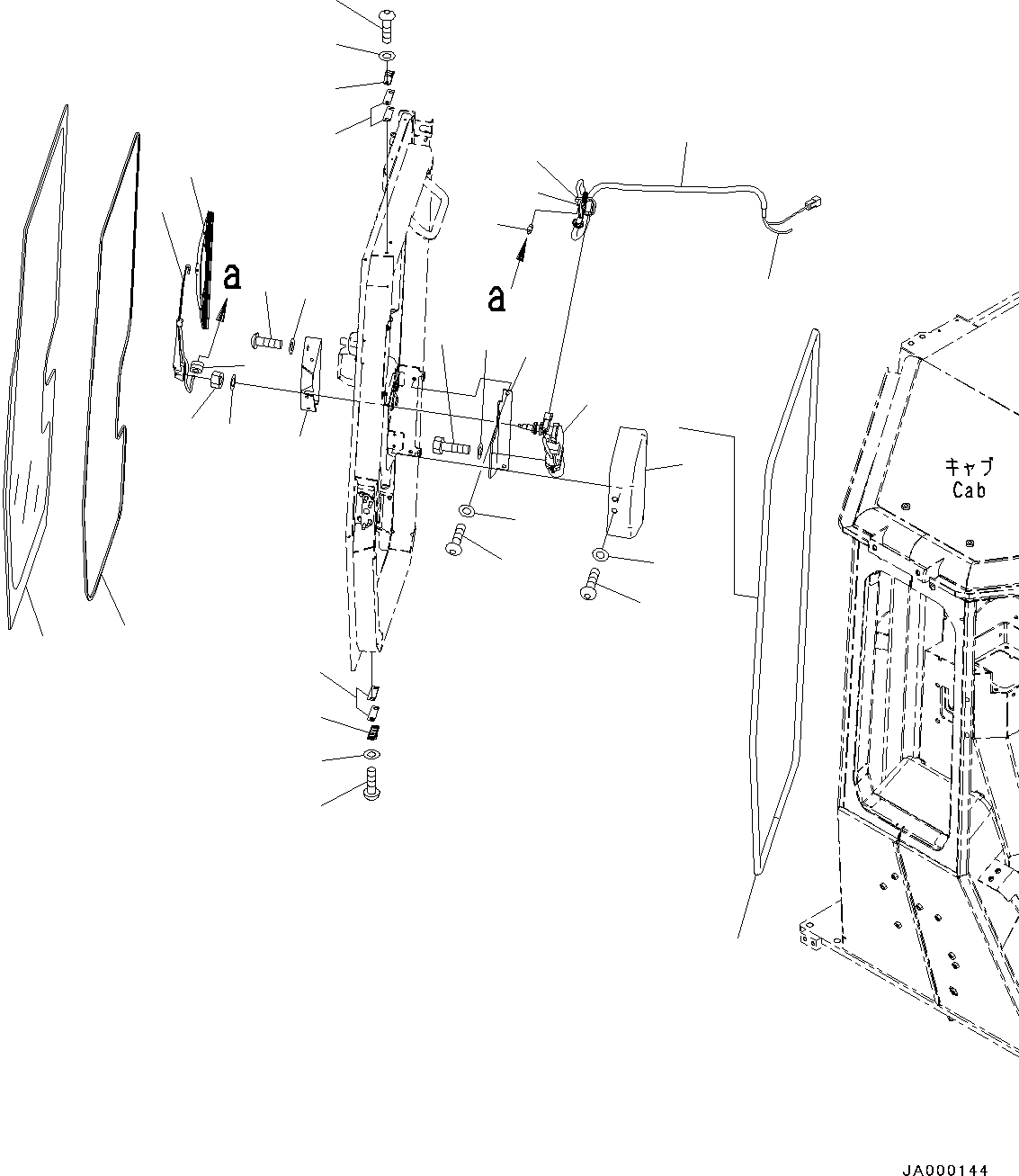 a

a

キャブ
Cab

JA000144