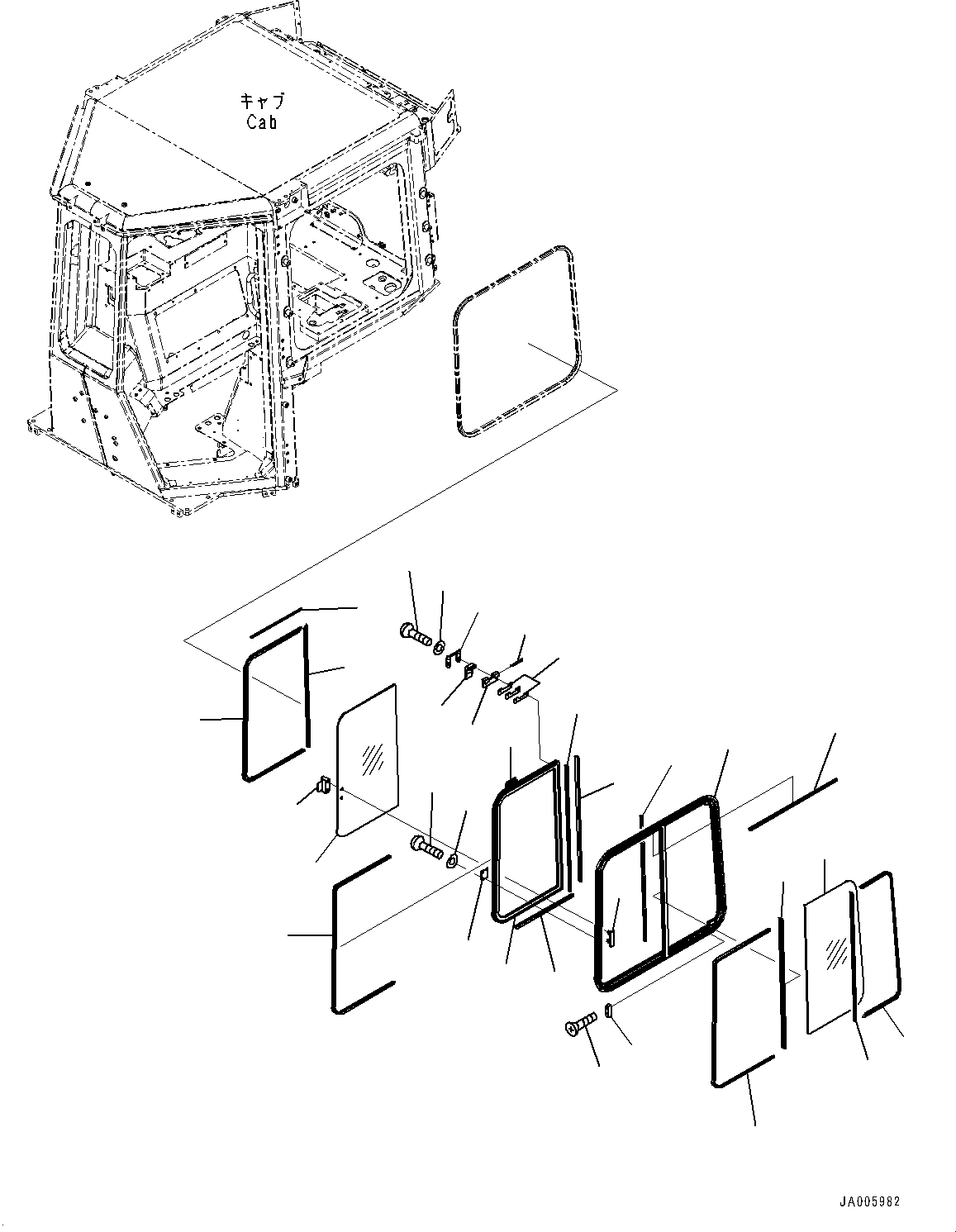 キャブ
Cab

JA005982