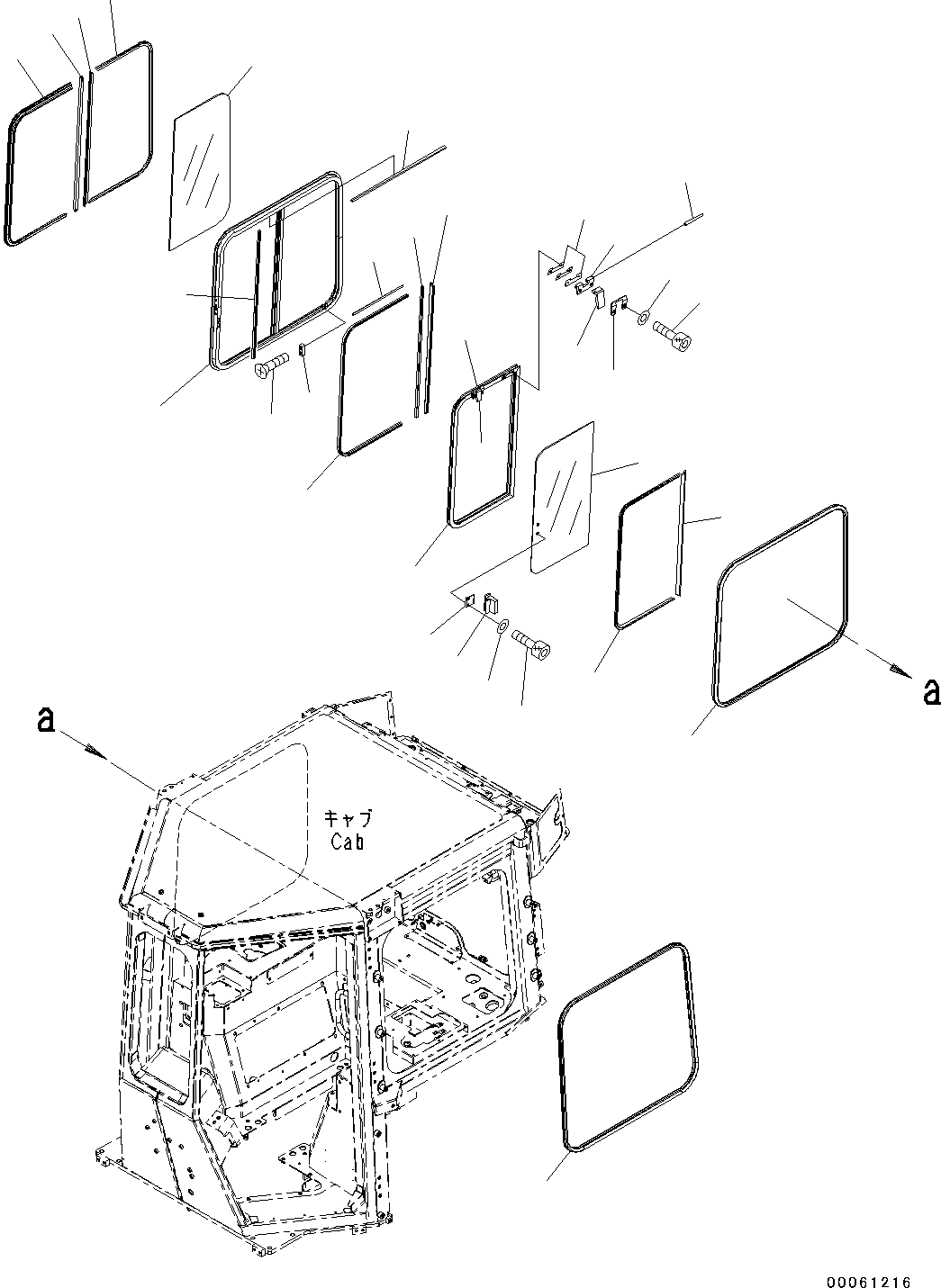 a

a

キャブ
Cab

00061216