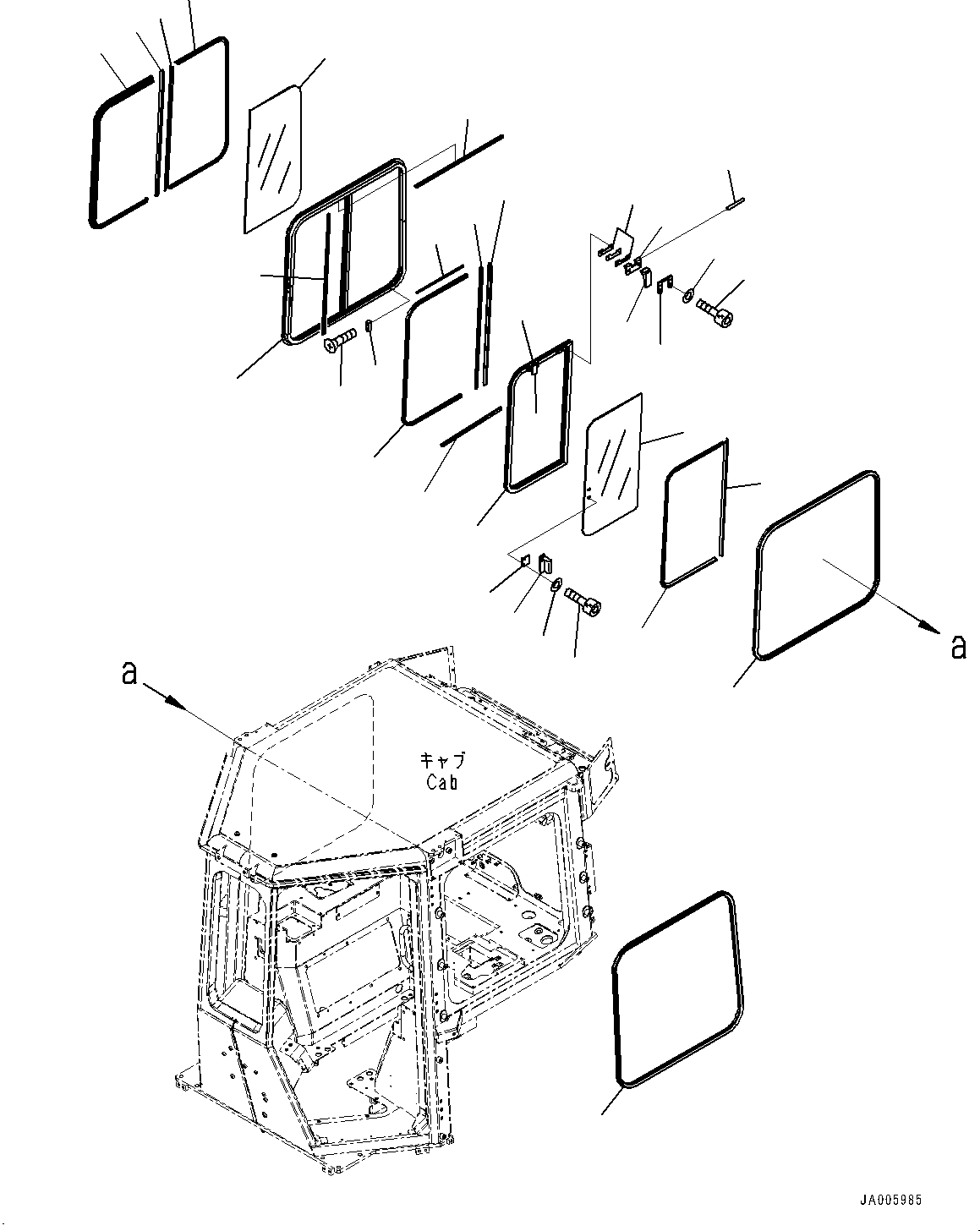 a

a

キャブ
Cab

JA005985