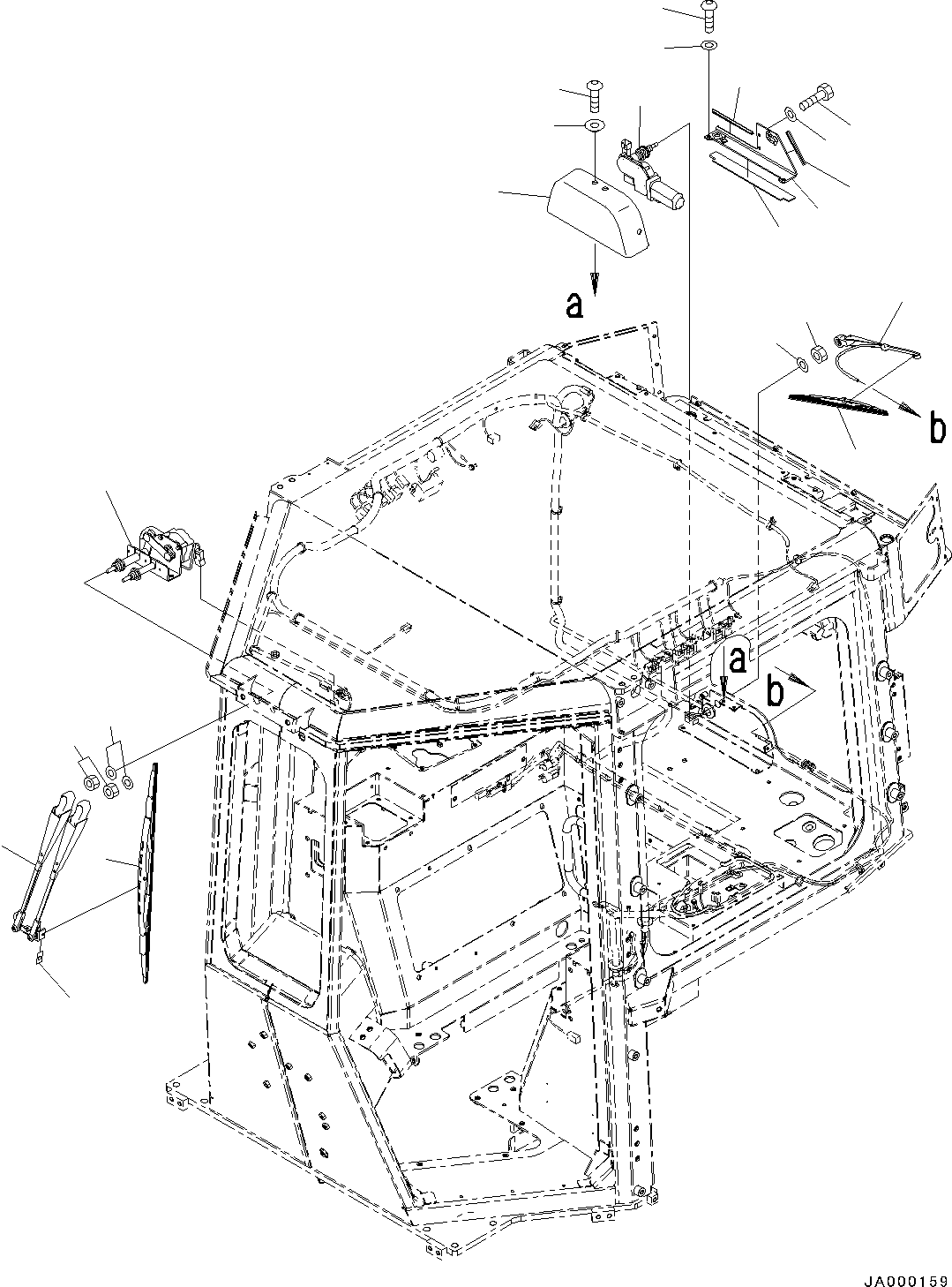 a

b

a

b

JA000159