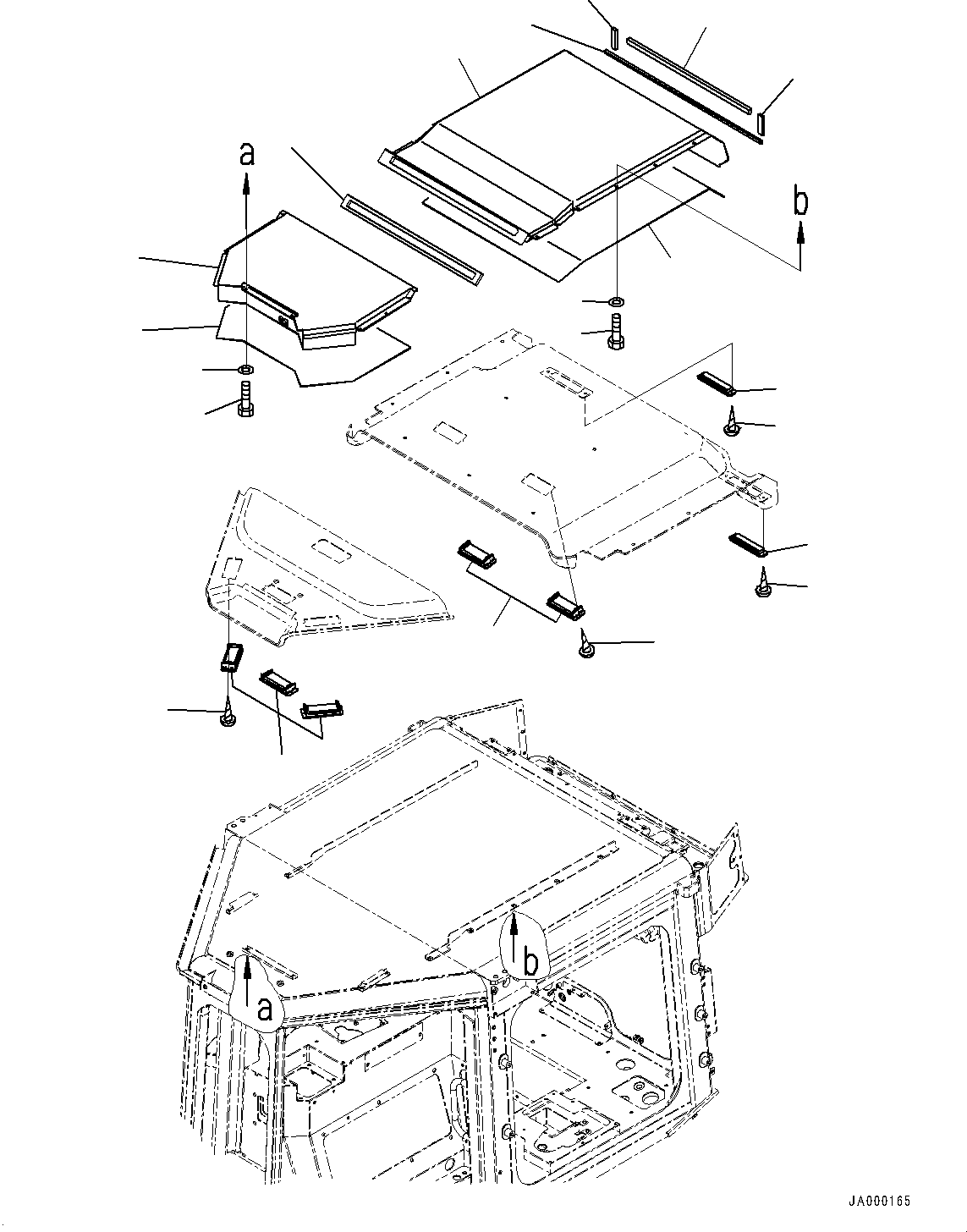 a

b

b

a

JA000165