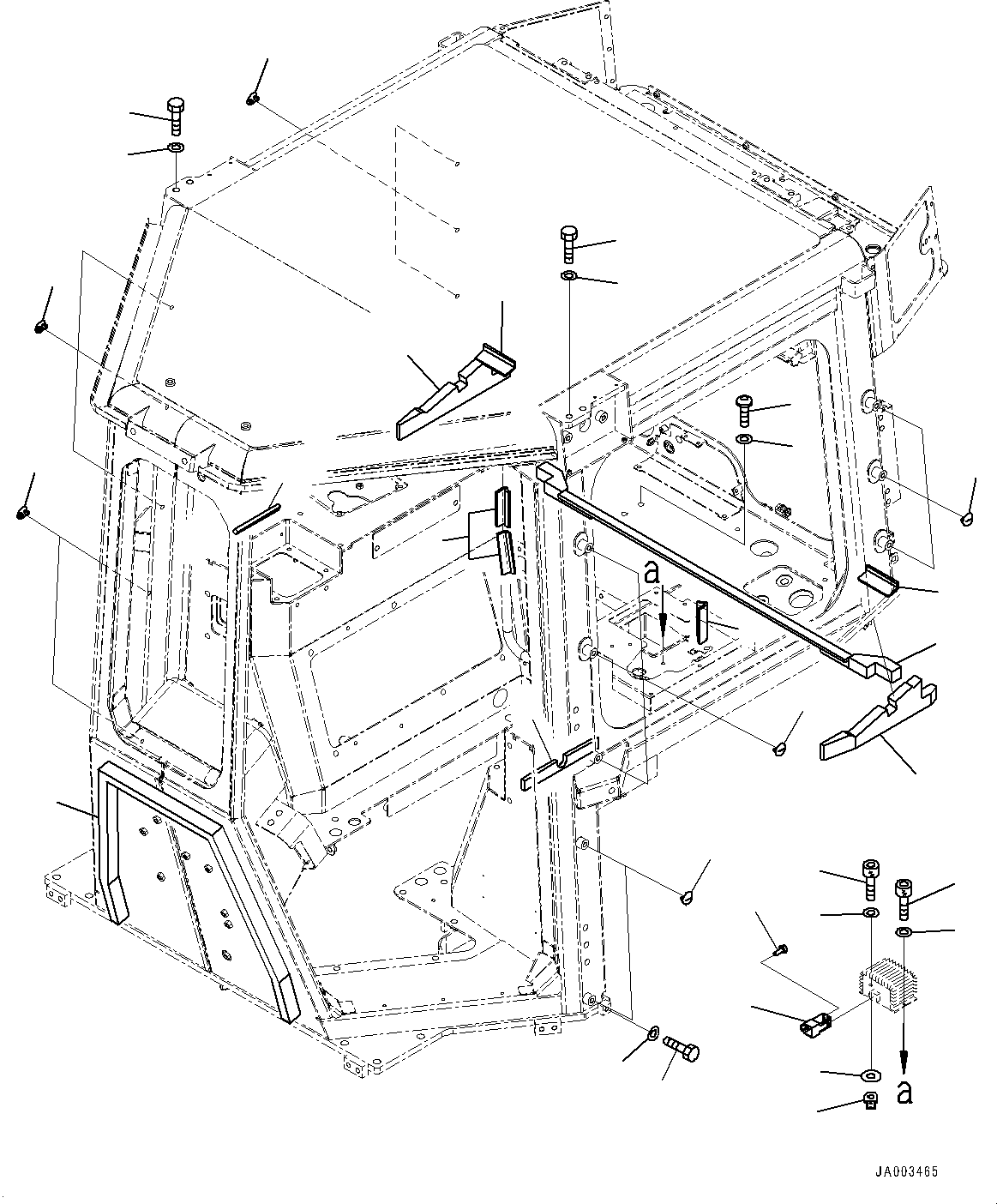 a

a

JA003465