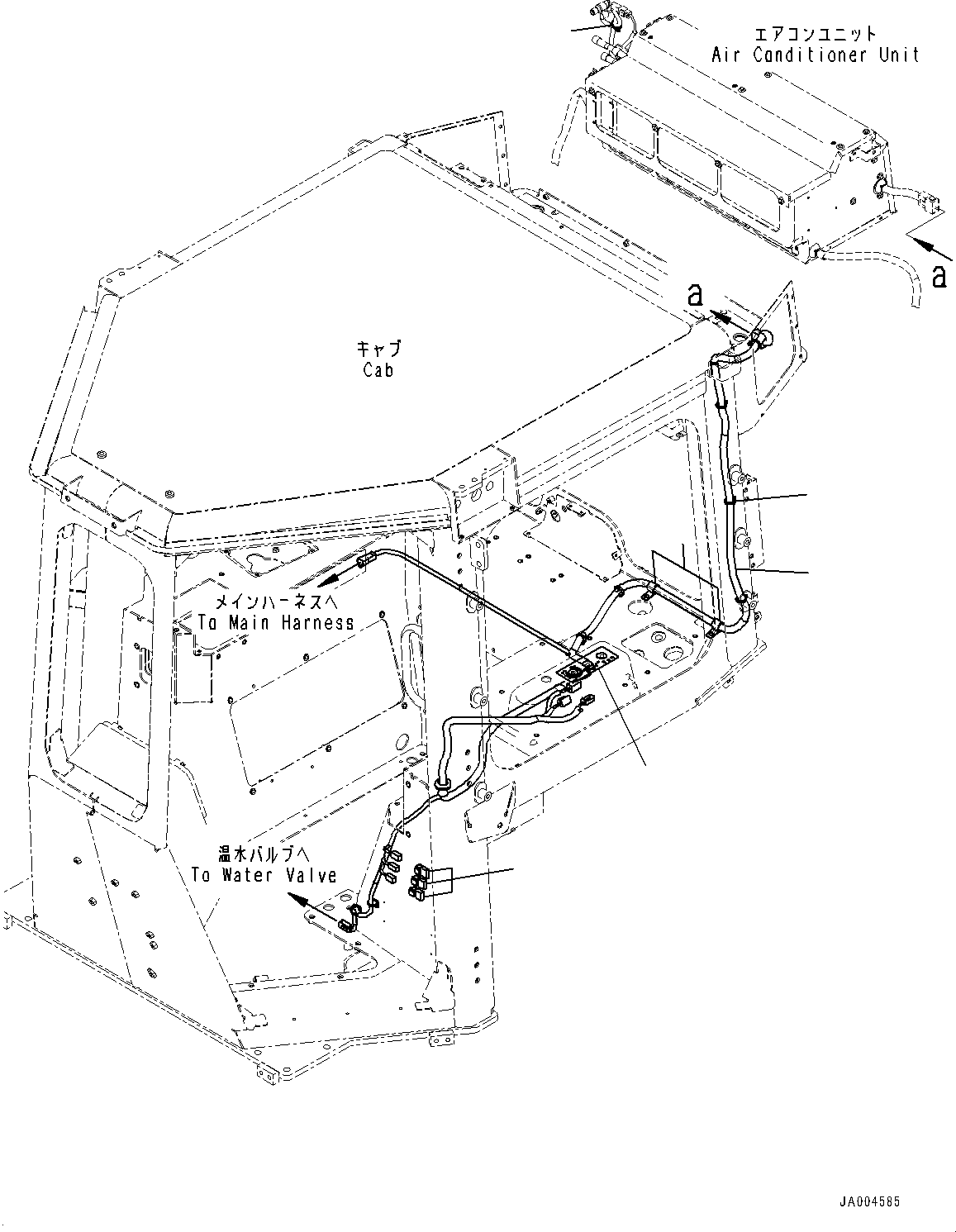 エアコンユニット
Air Conditioner Unit

a

a

キャブ
Cab

メインハーネスへ
To Main Harness

温水バルブへ
To Water Valve

JA004585