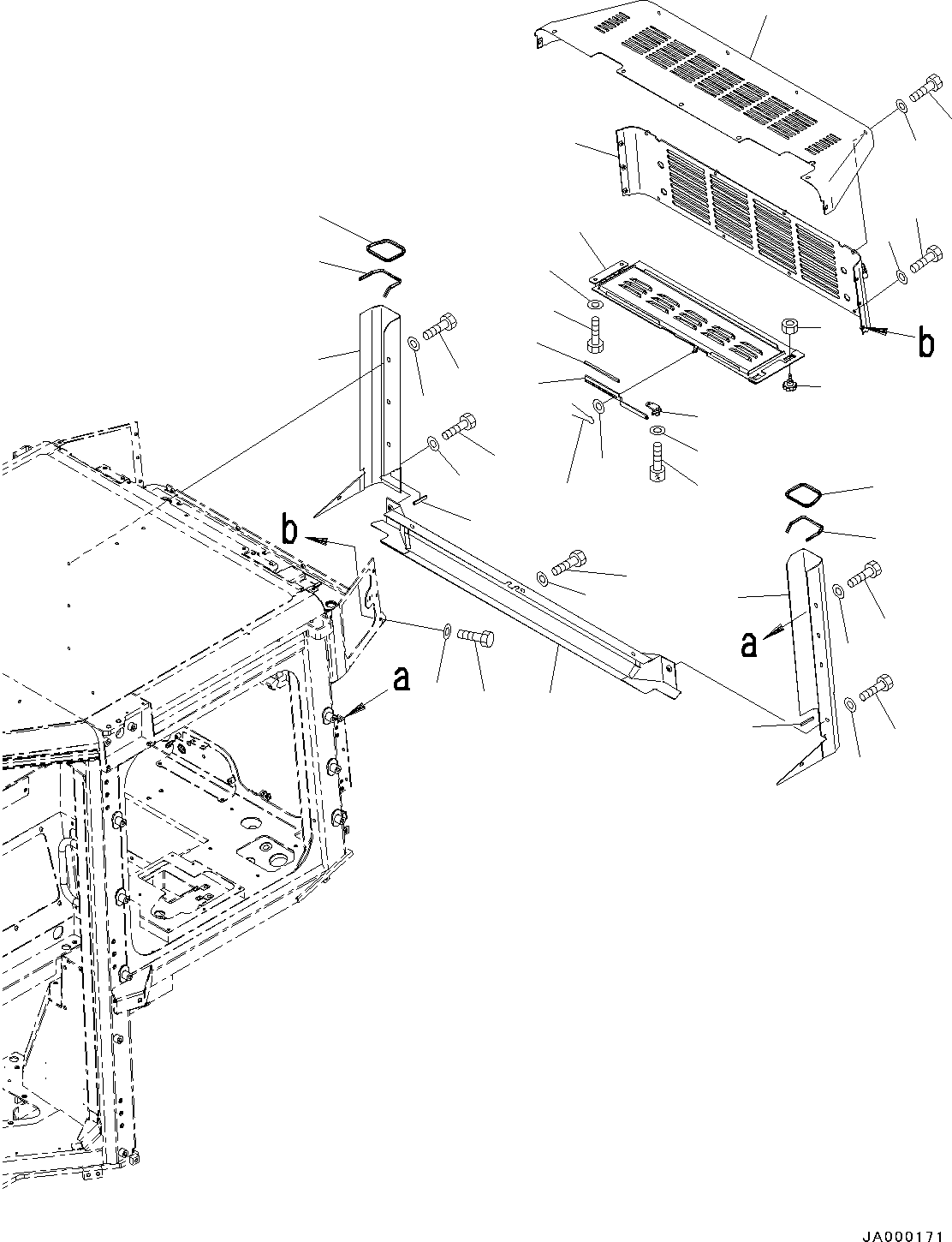 b
b
a
a
JA000171