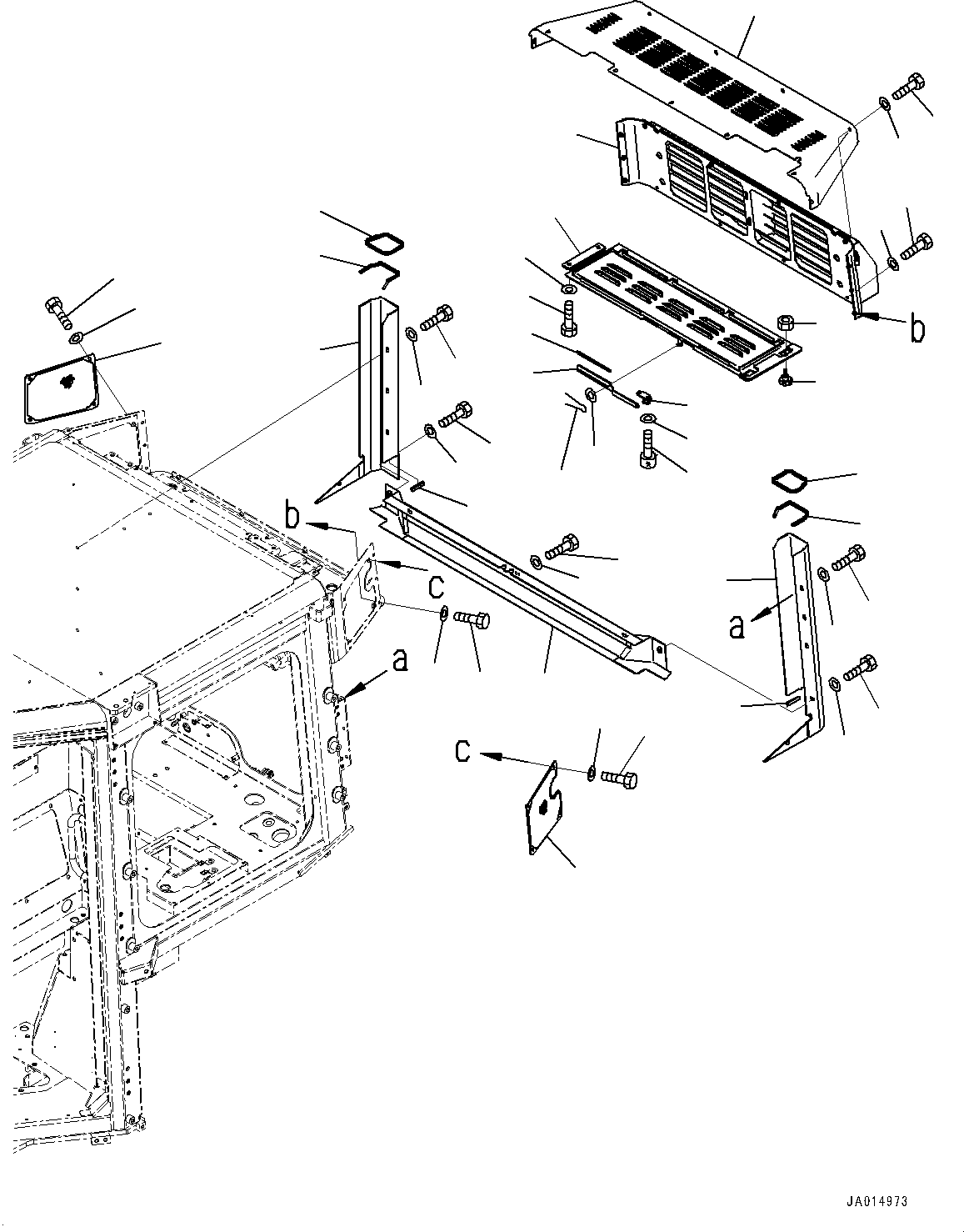 b
b
c
a
a
c
JA014973