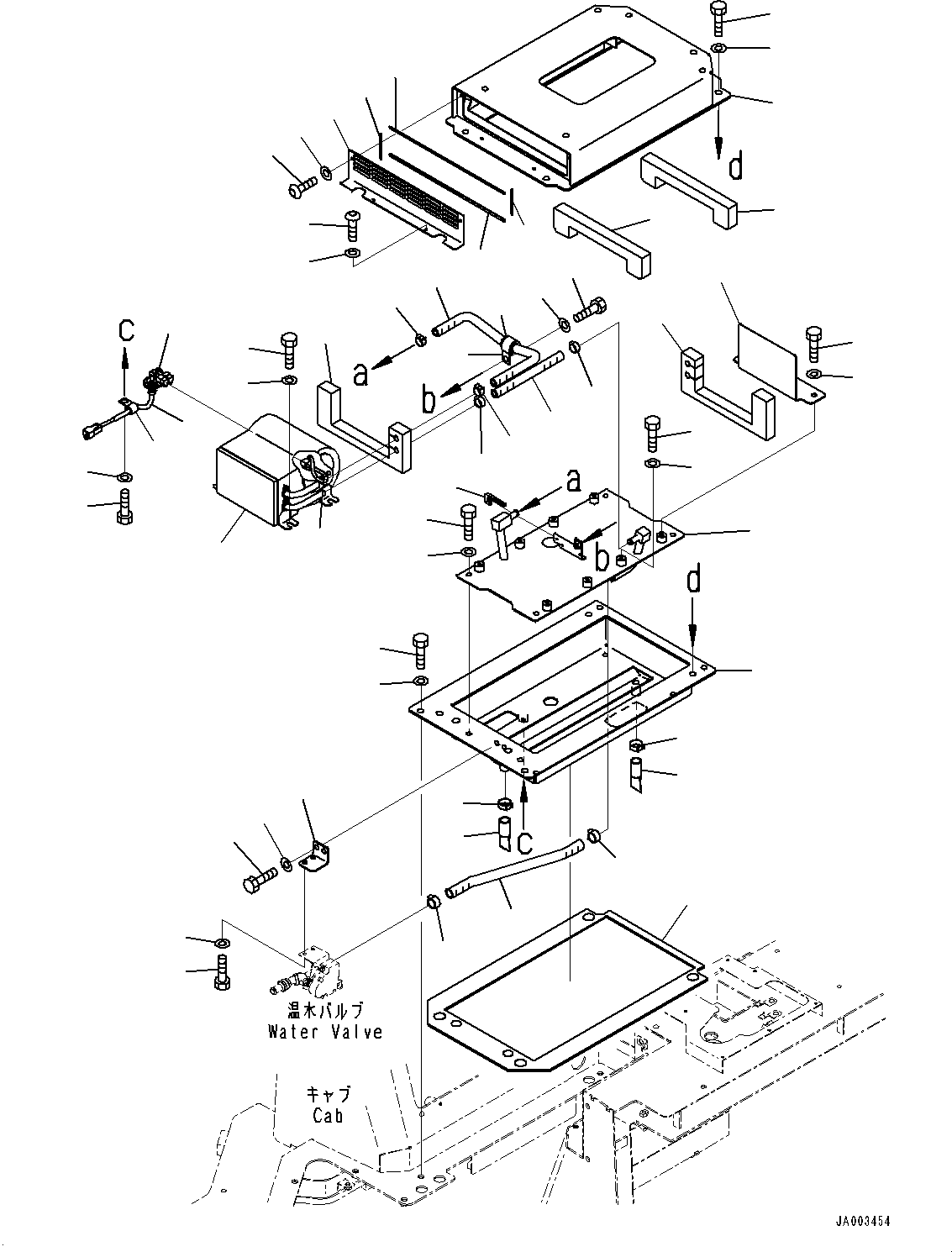 d
c
a
b
a
b
d
c
温水バルブ
Water Valve
キャブ
Cab
JA003454