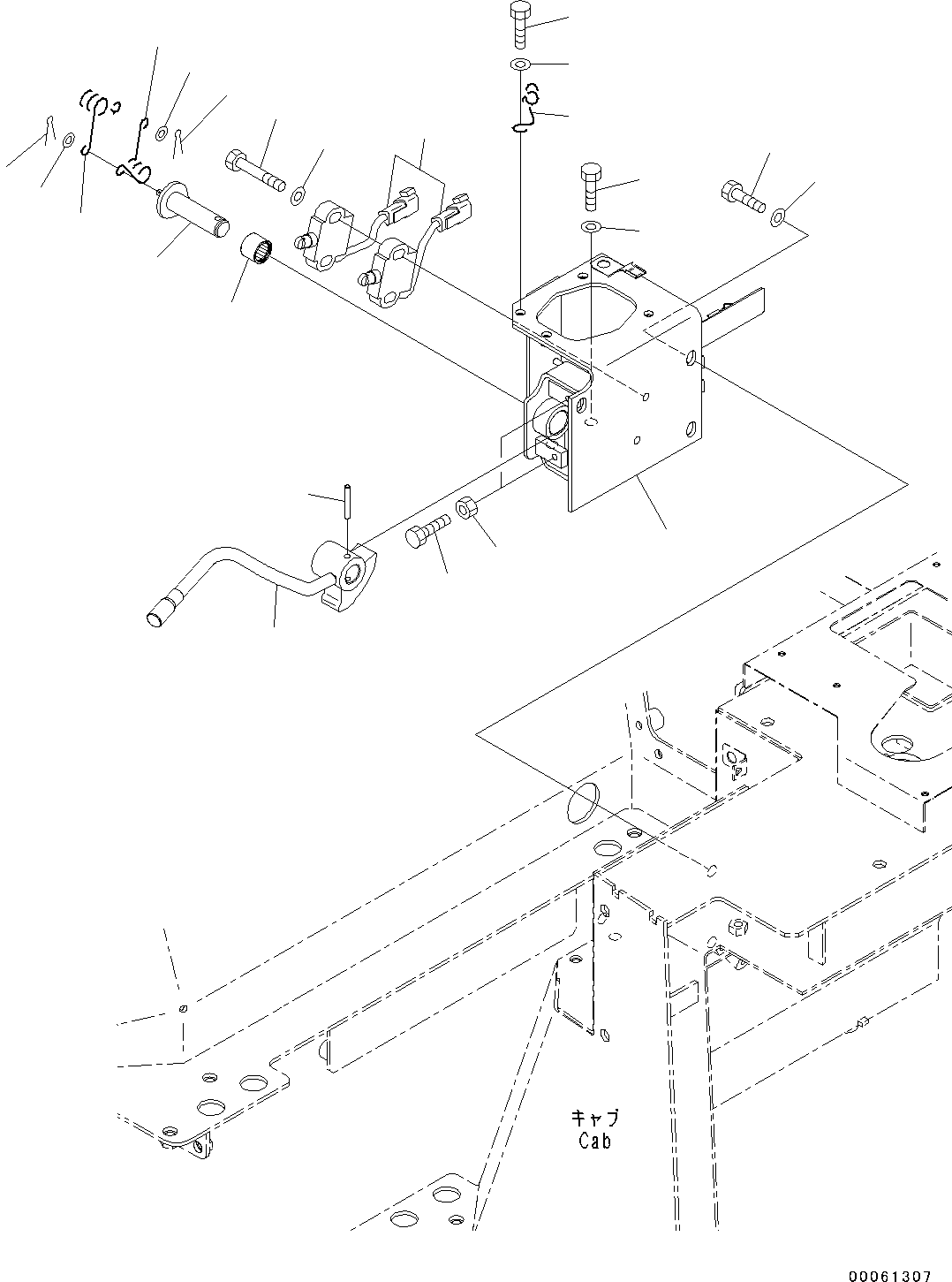 キャブ
Cab

00061307