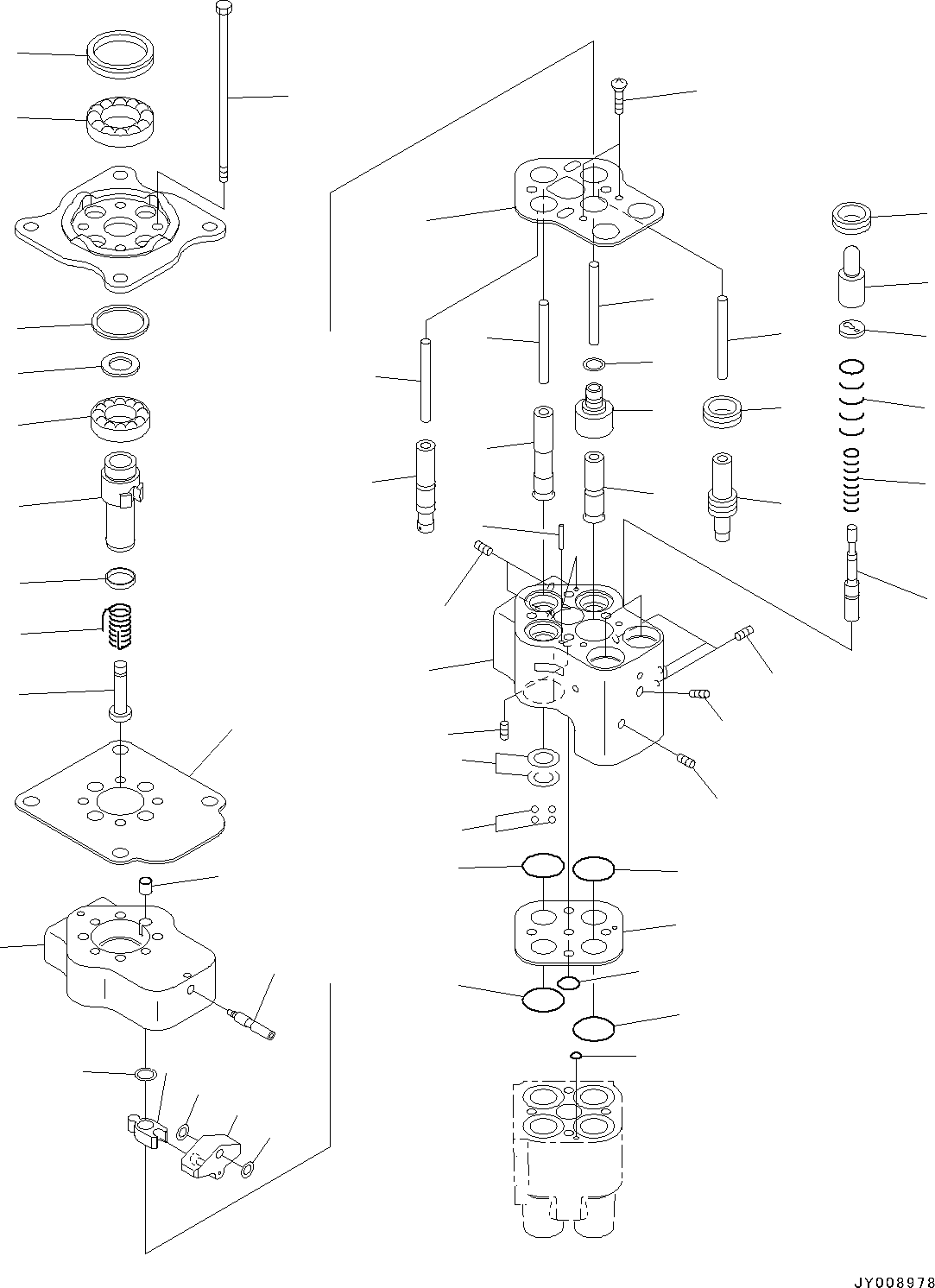 JY008978