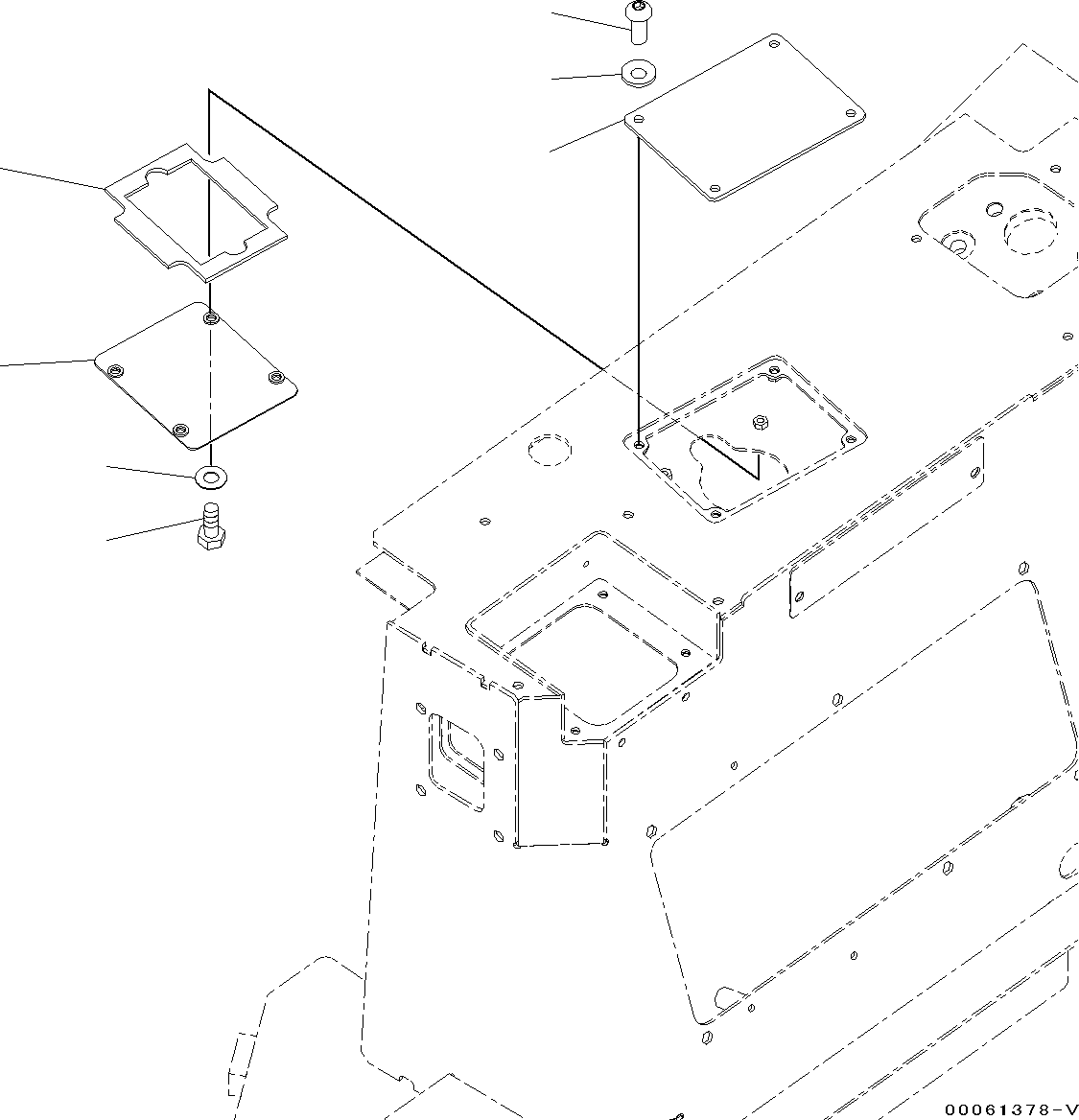 00061378-V