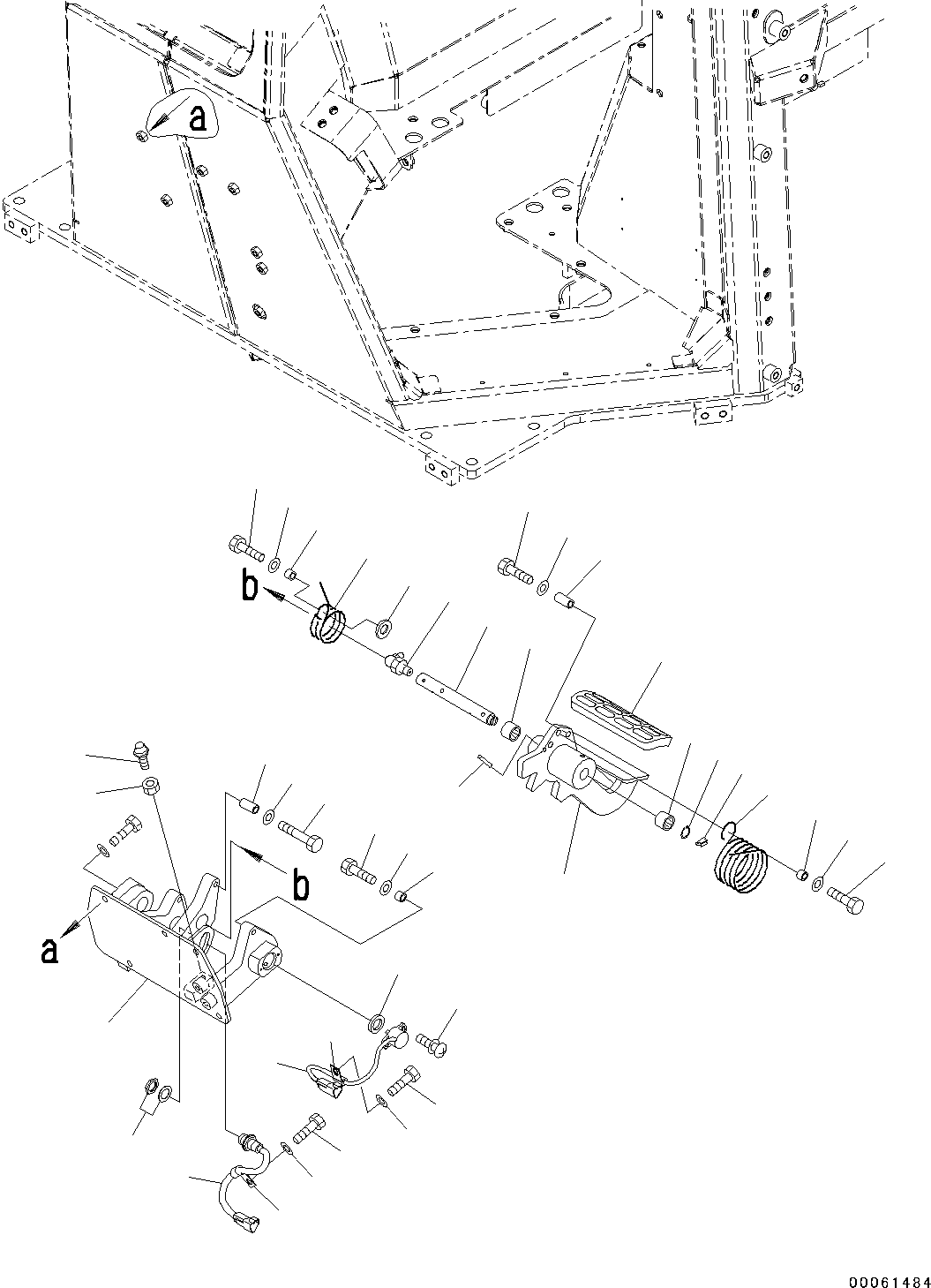 a

b

b

a

00061484