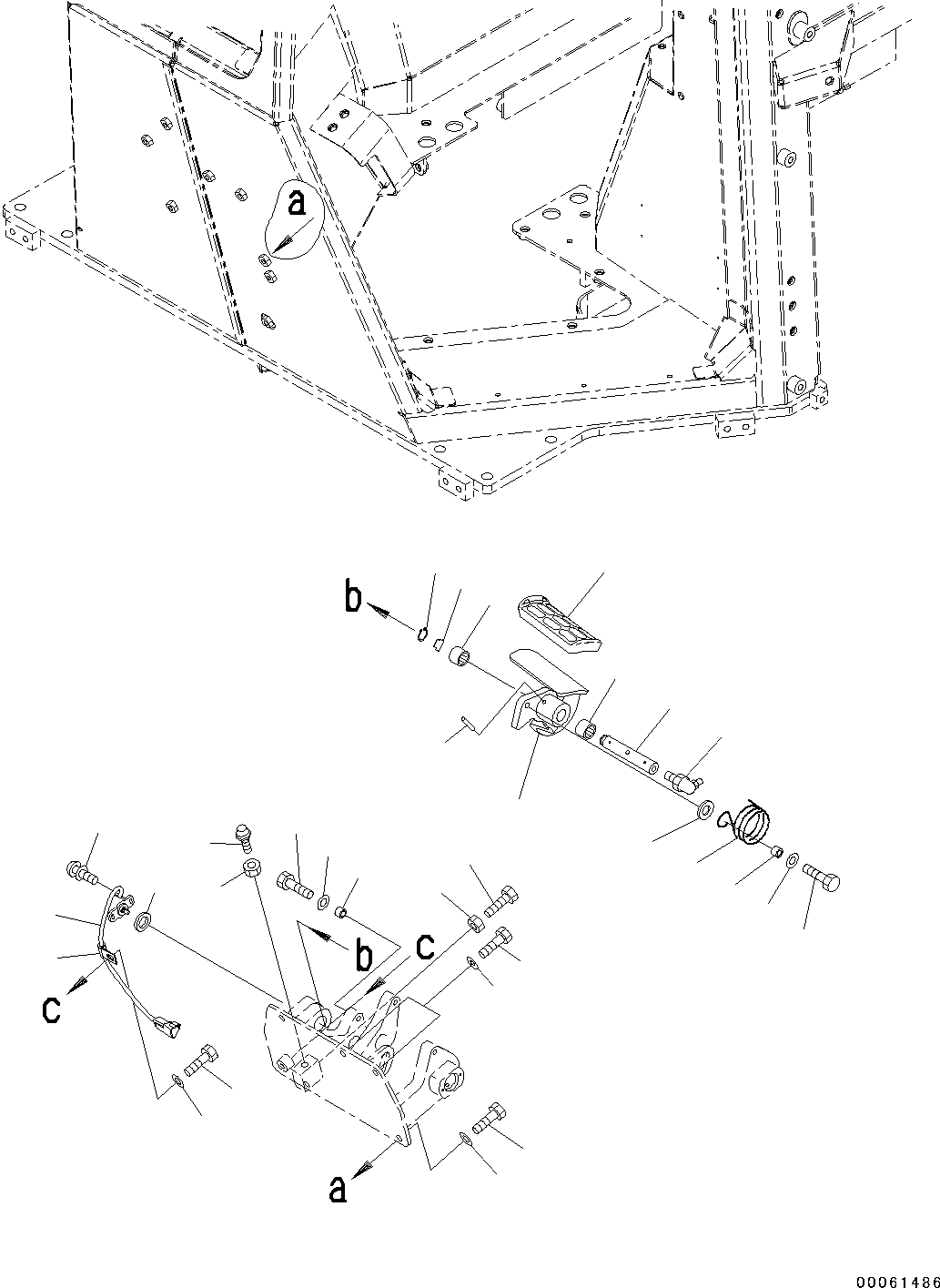 a

b

b

c

c

a

00061486