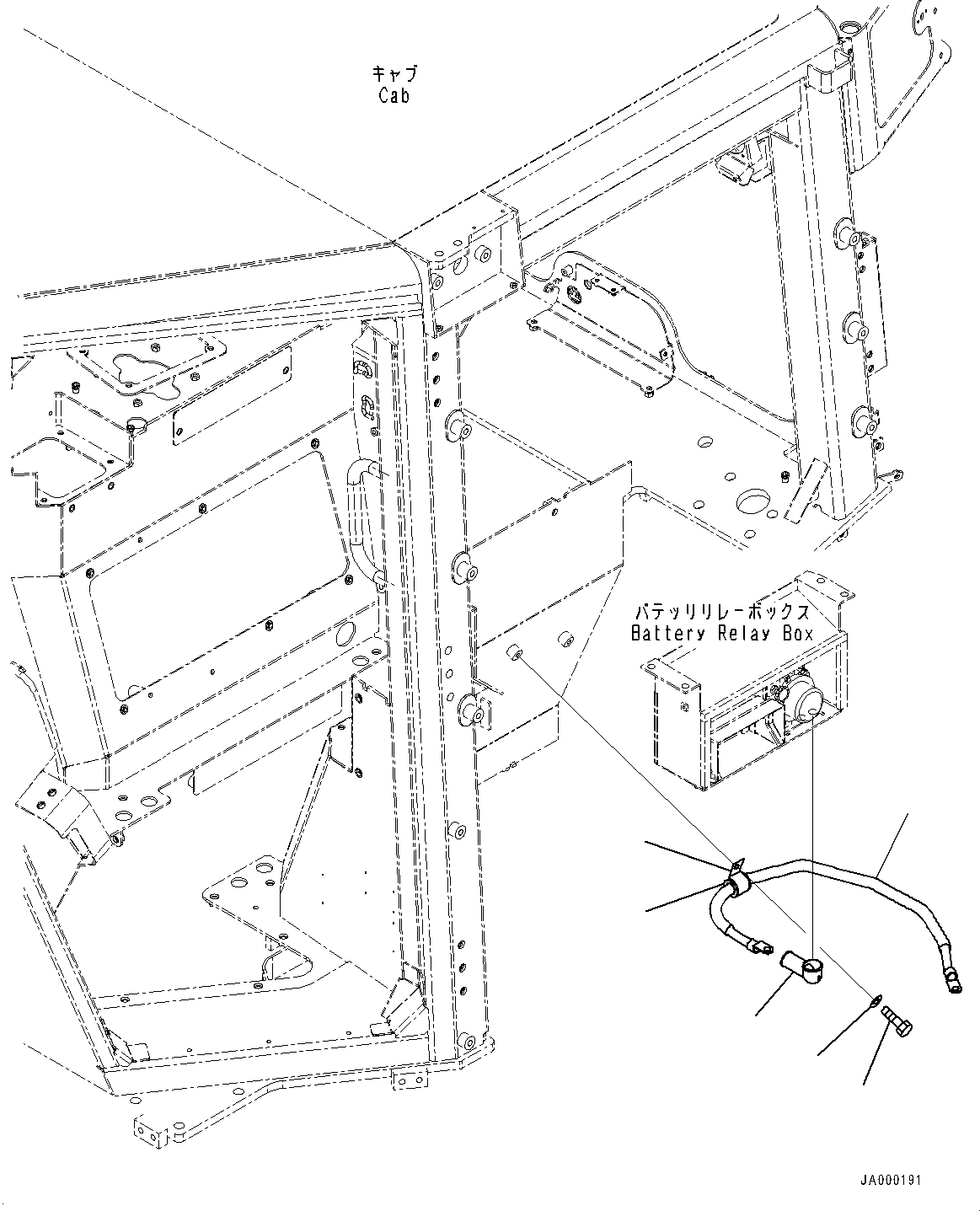 キャブ
Cab

バテッリリレーボックス
Battery Relay Box

JA000191