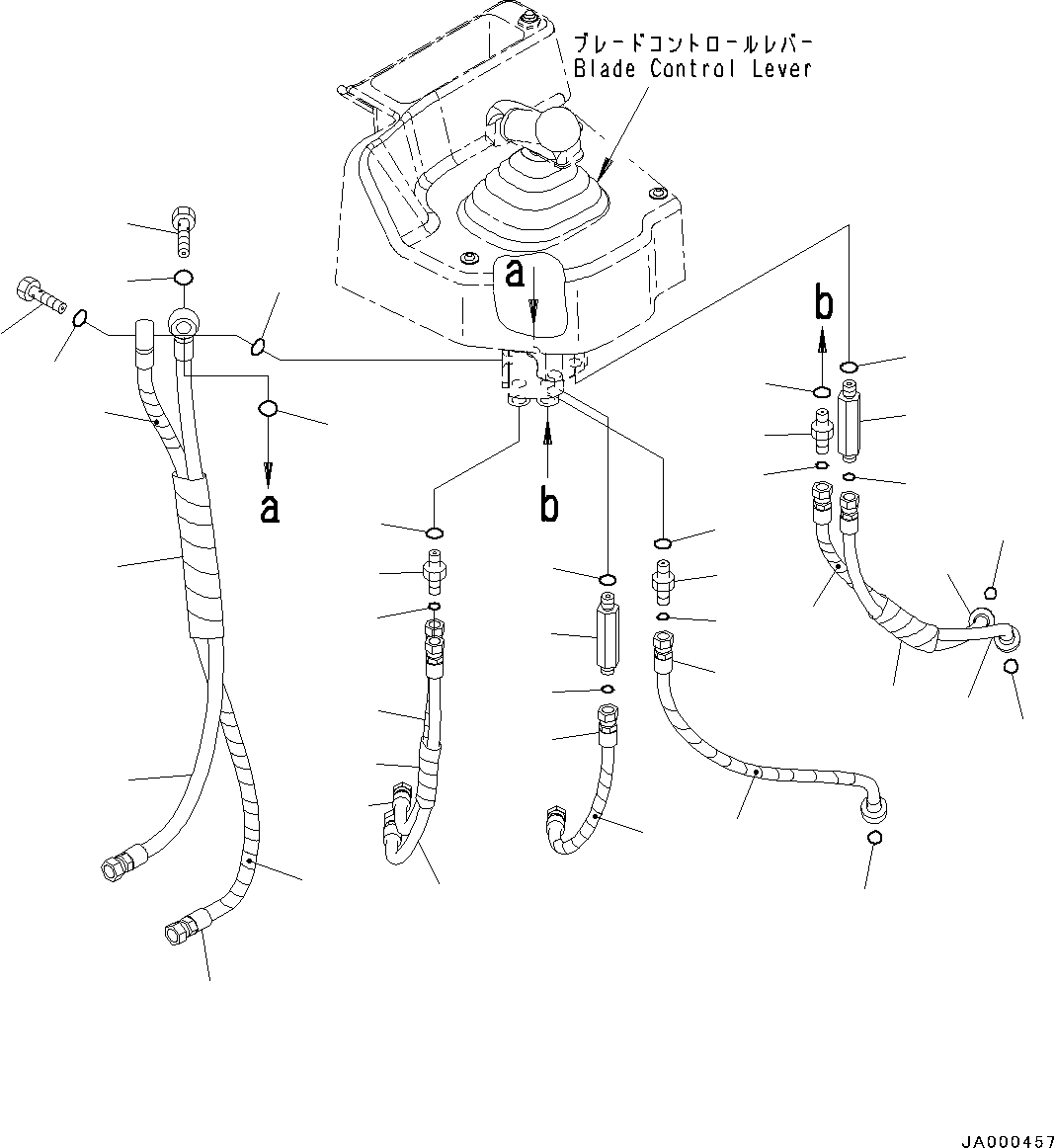 ブレードコントロールレバー
Blade Control Lever

a
b
a
b

JA000457