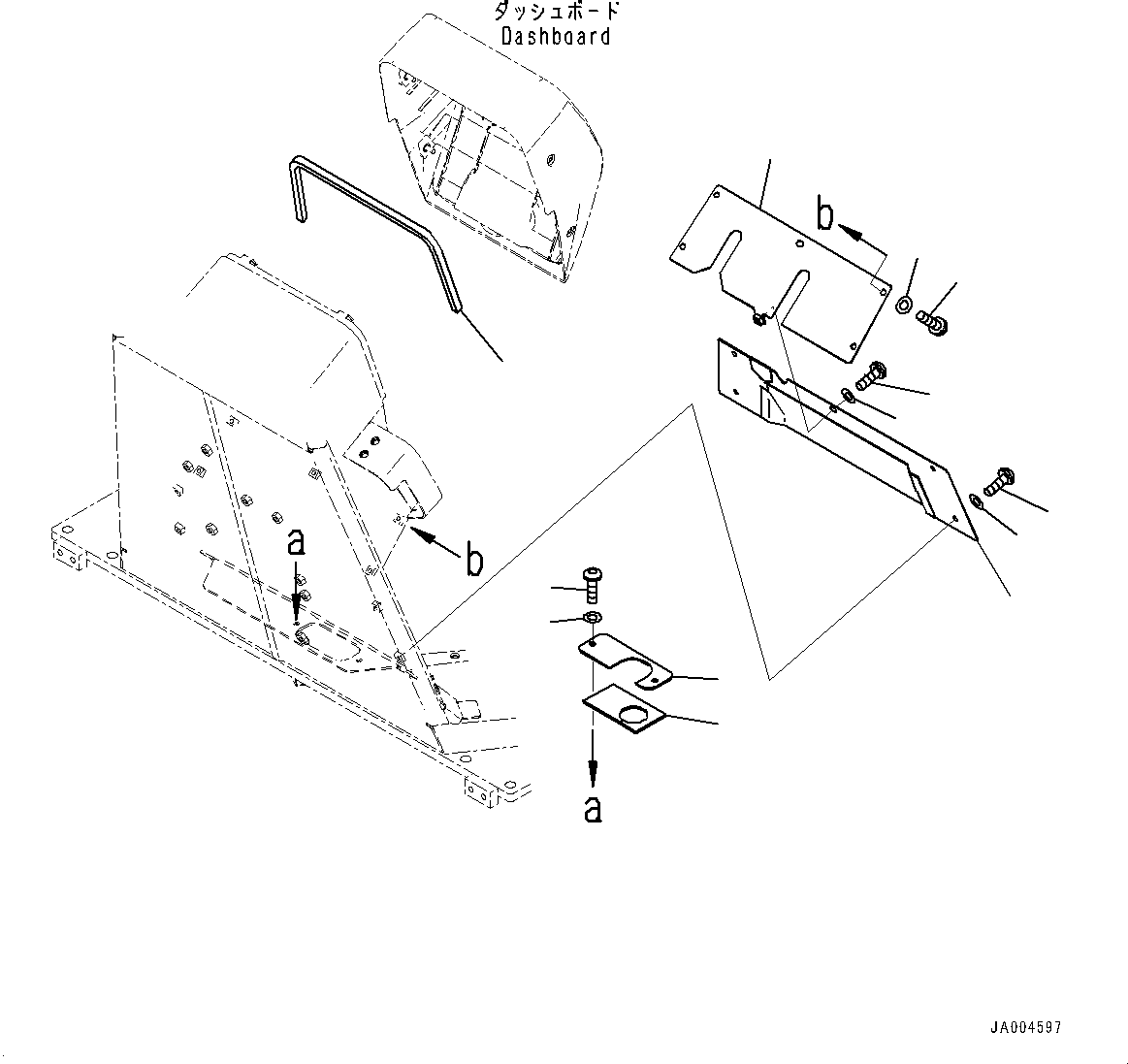 ダッシュボード
Dashboard

b

a

b

a

JA004597