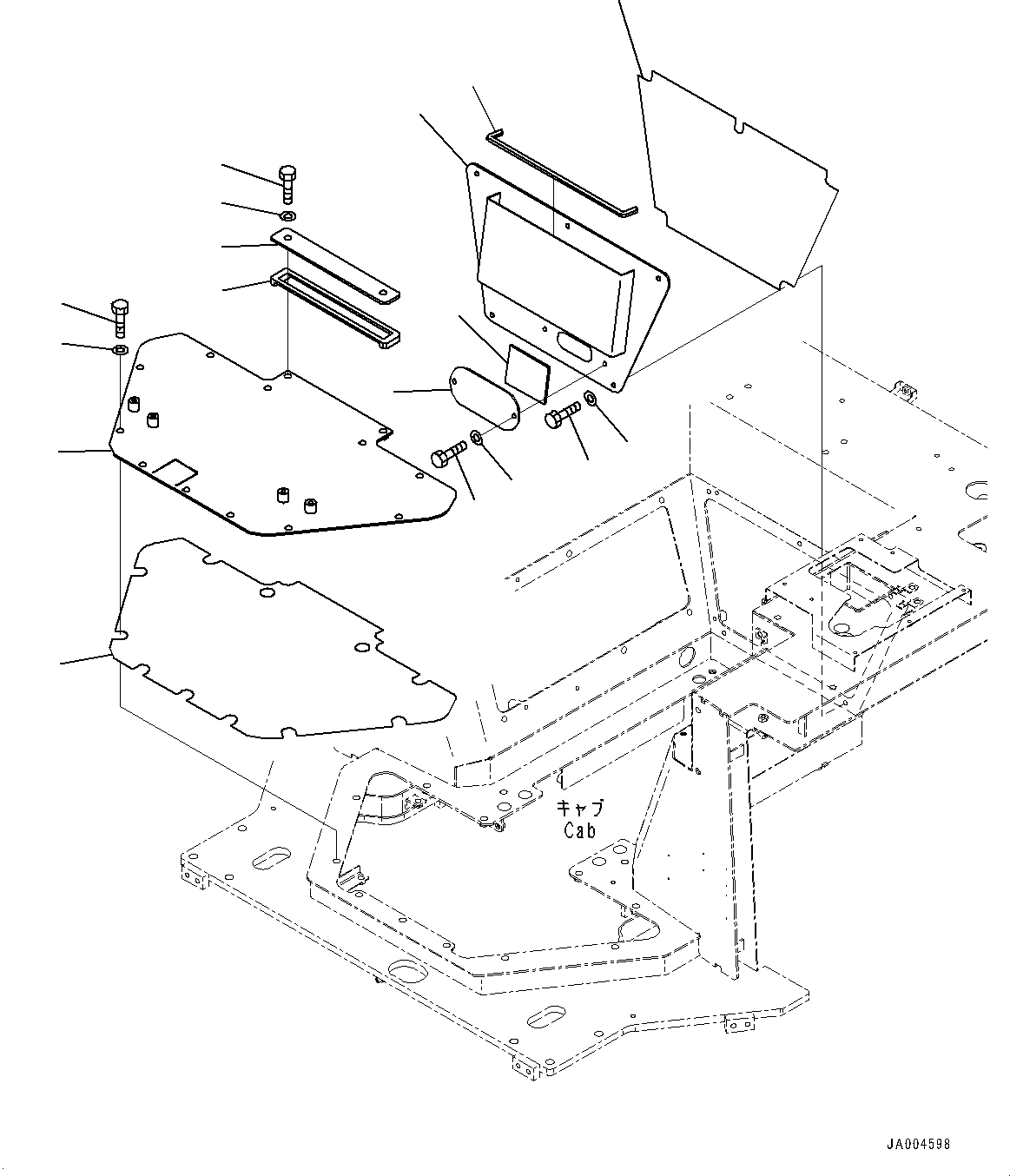 キャブ
Cab

JA004598