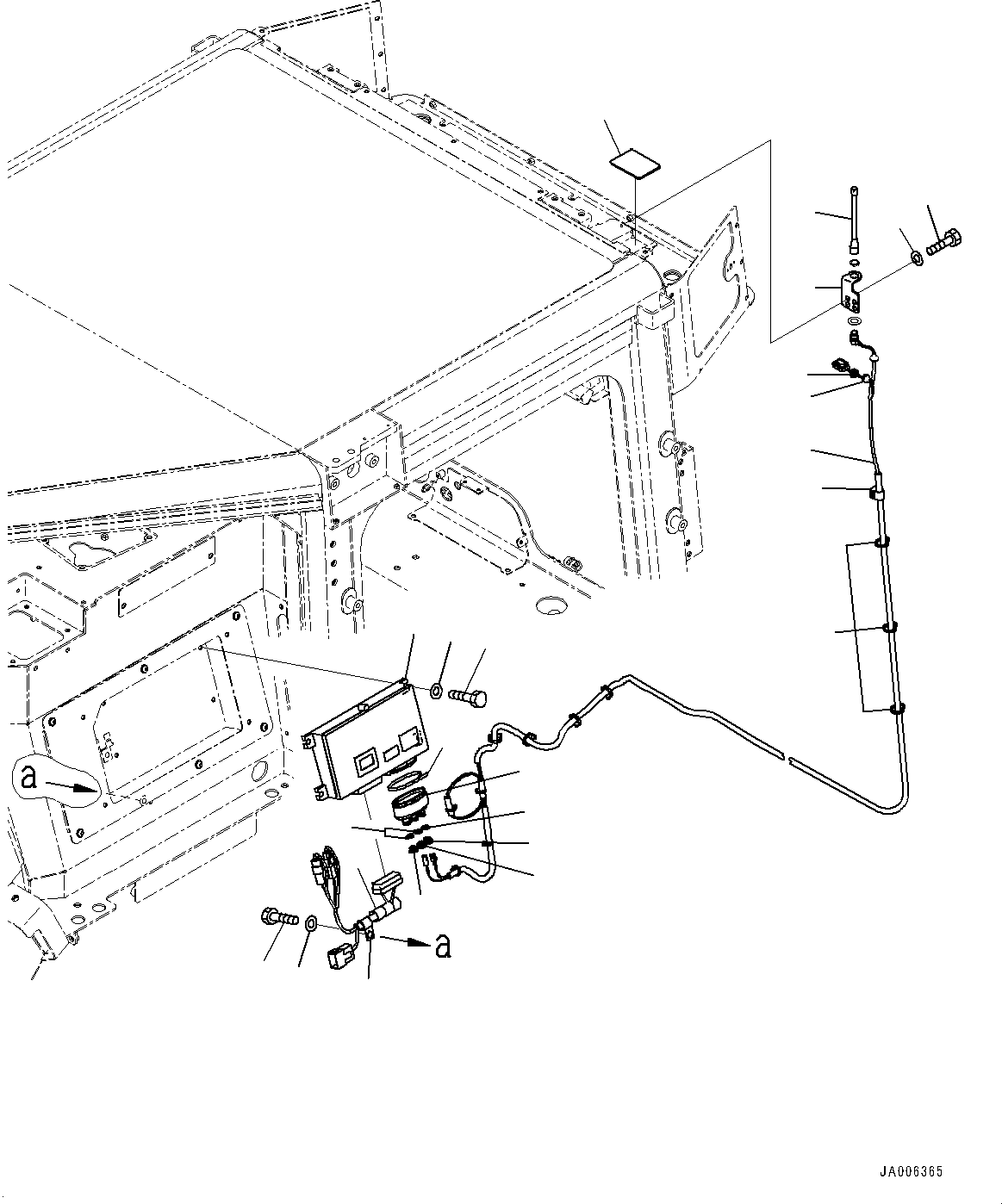 a

a

JA006365