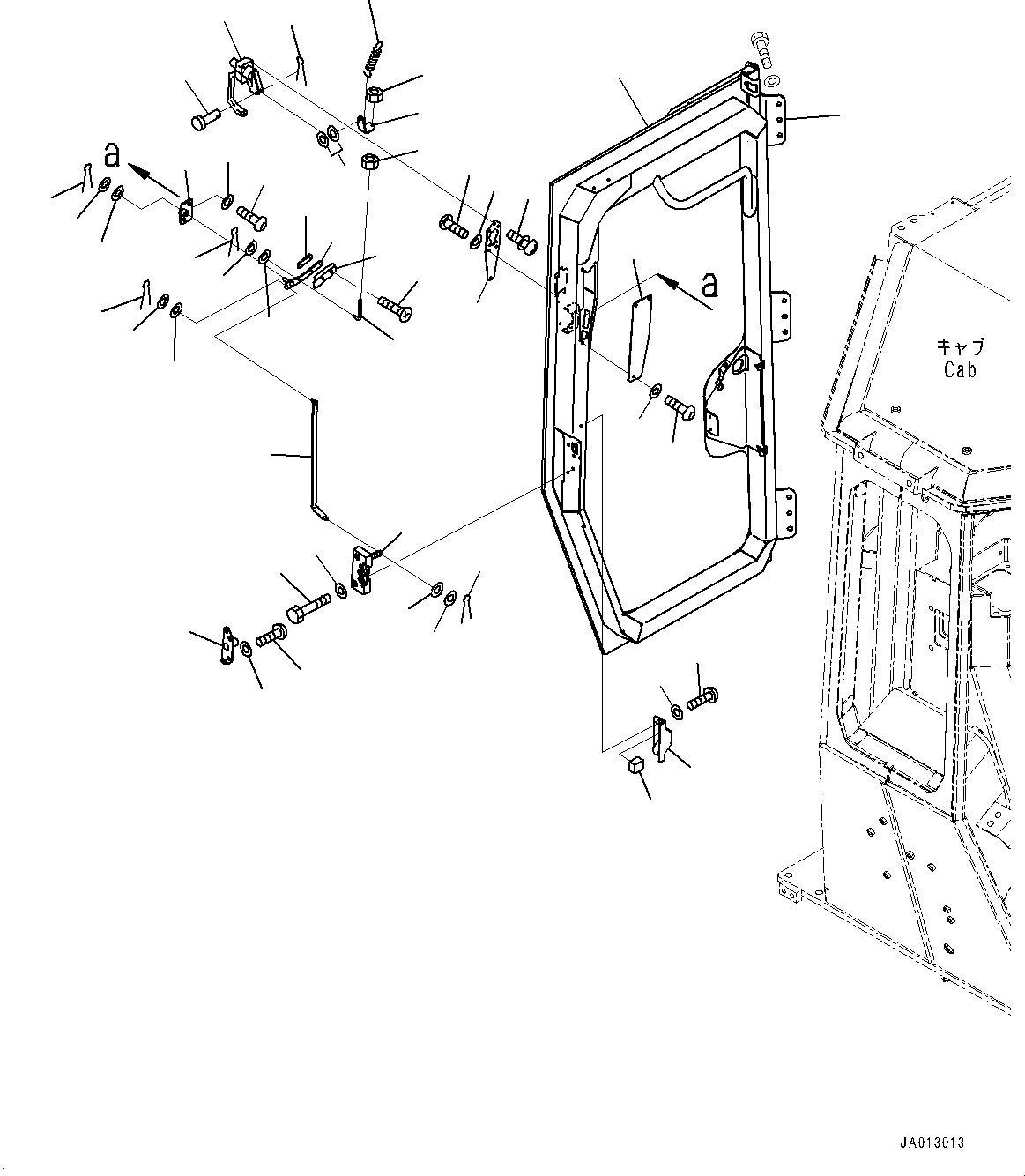 a

a

キャブ
Cab

JA013013