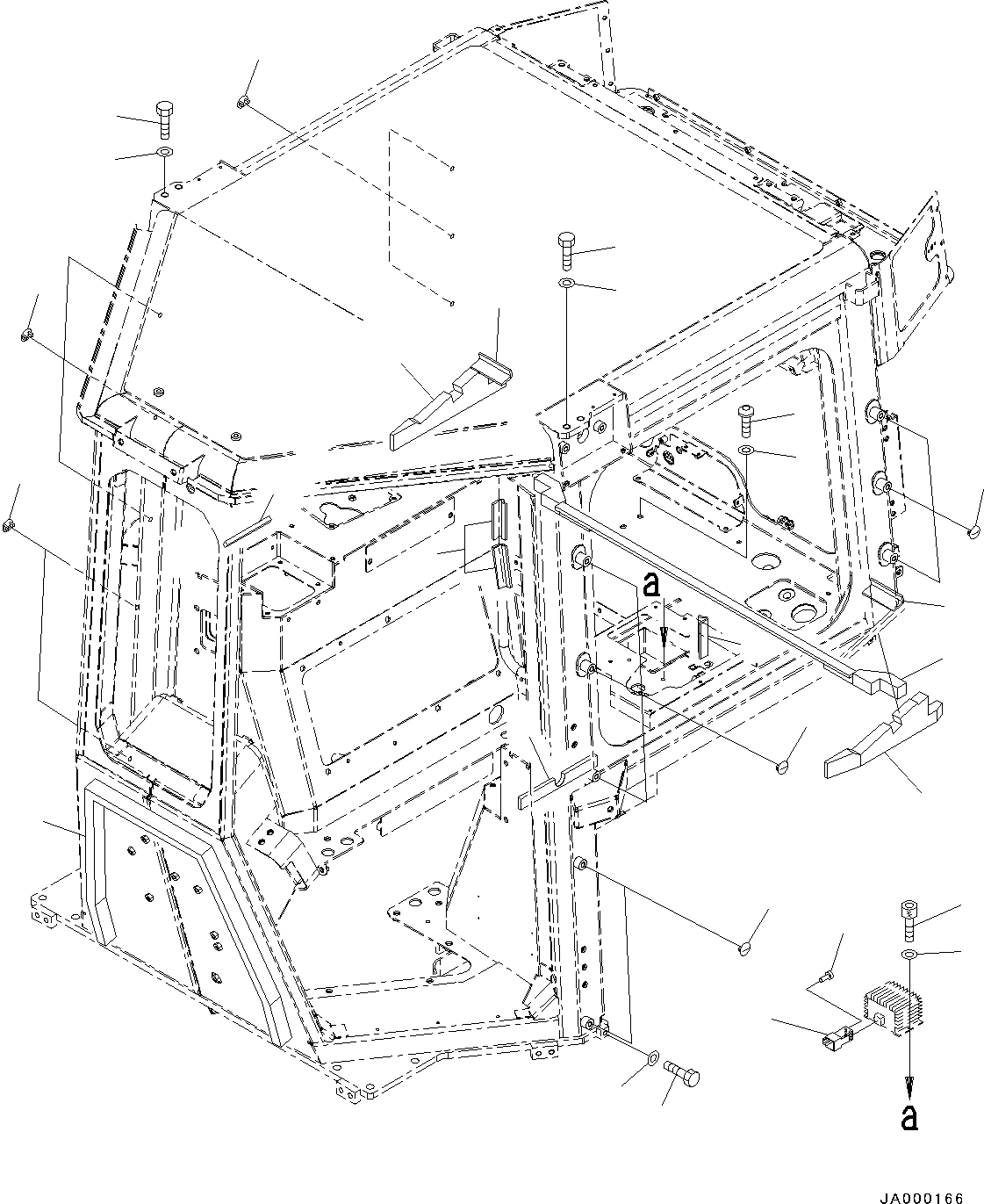 a

a

JA000166