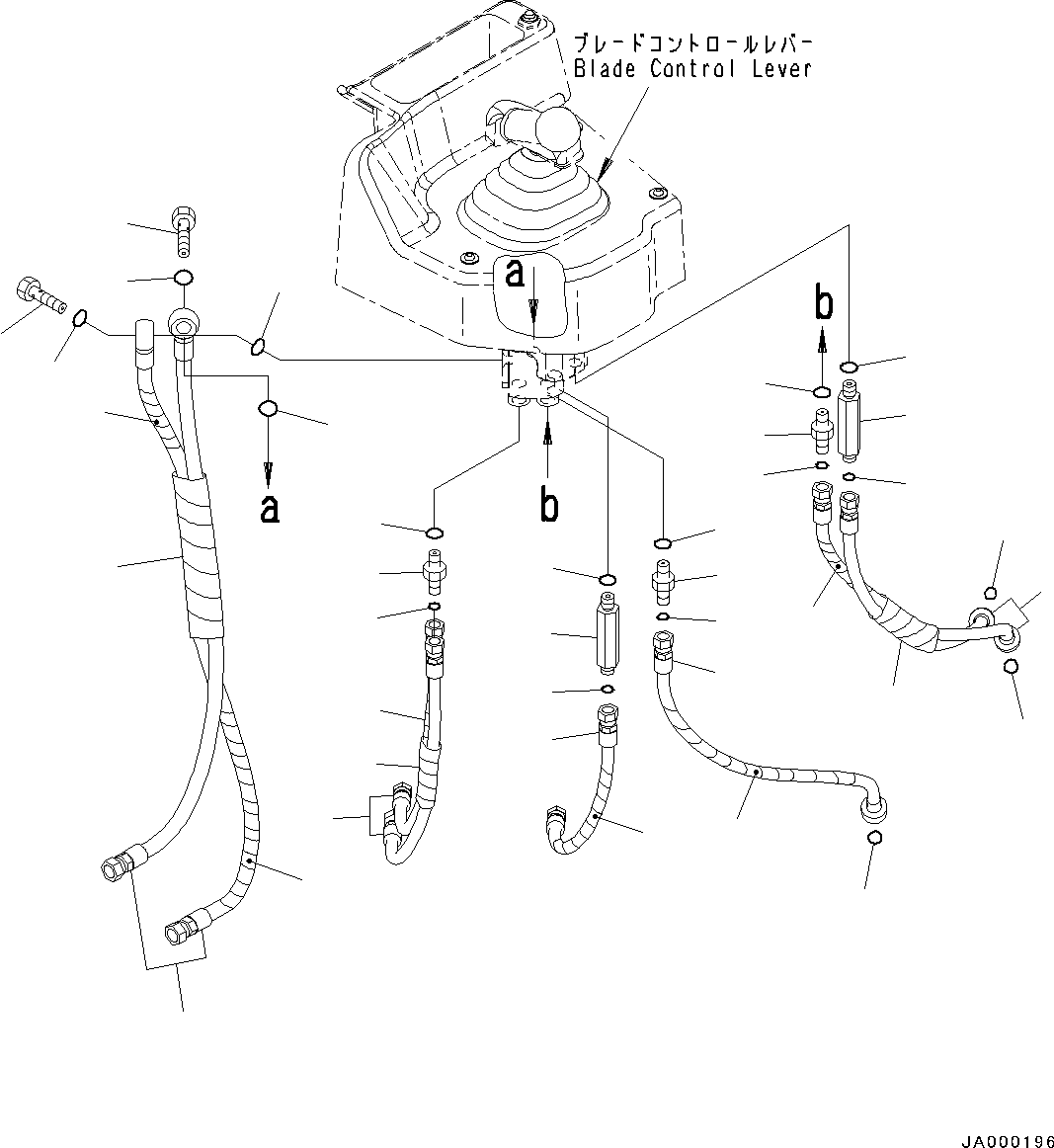 ブレードコントロールレバー
Blade Control Lever

a

b

a

b

JA000196