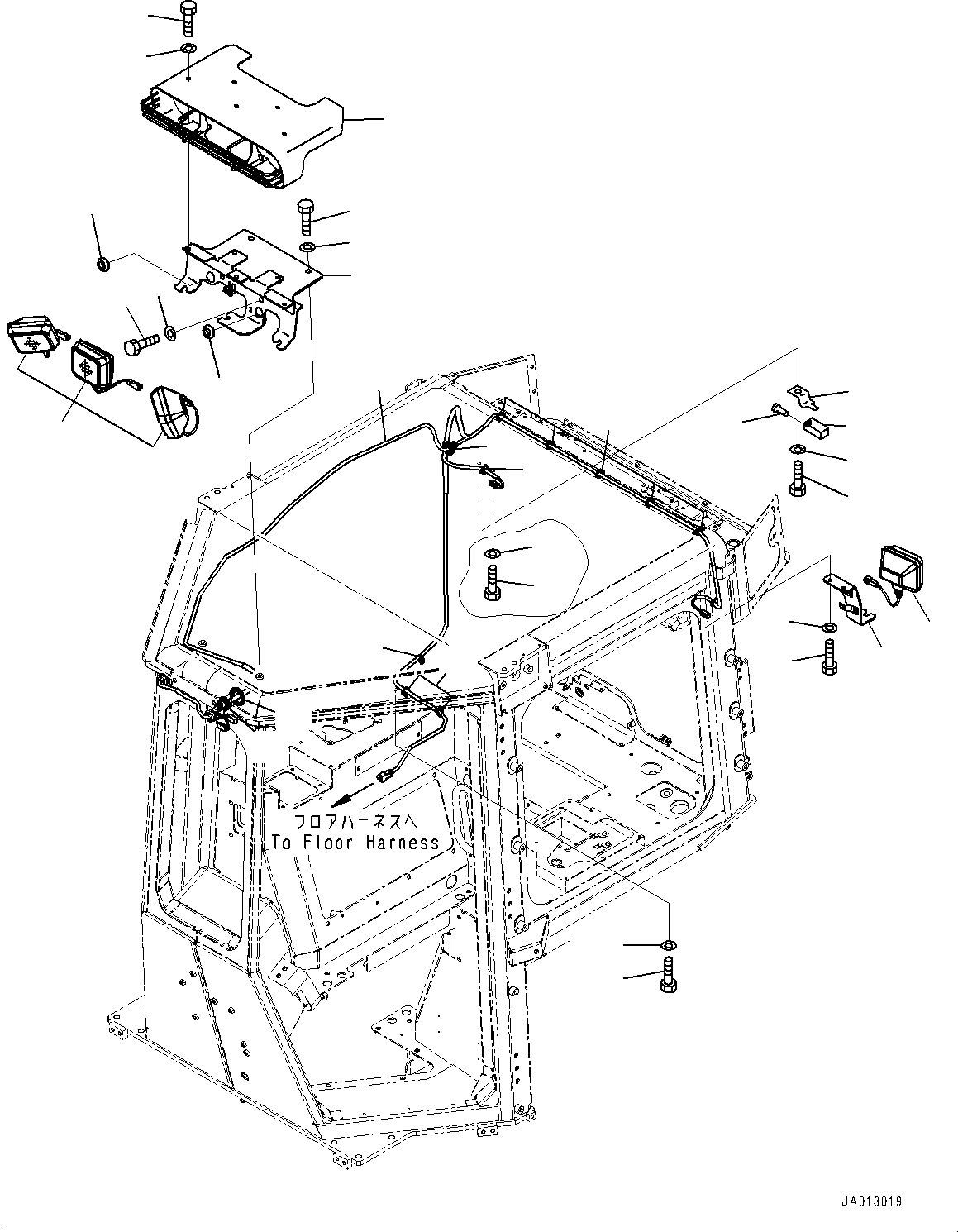 フロアハーネスへ
To Floor Harness

JA013019