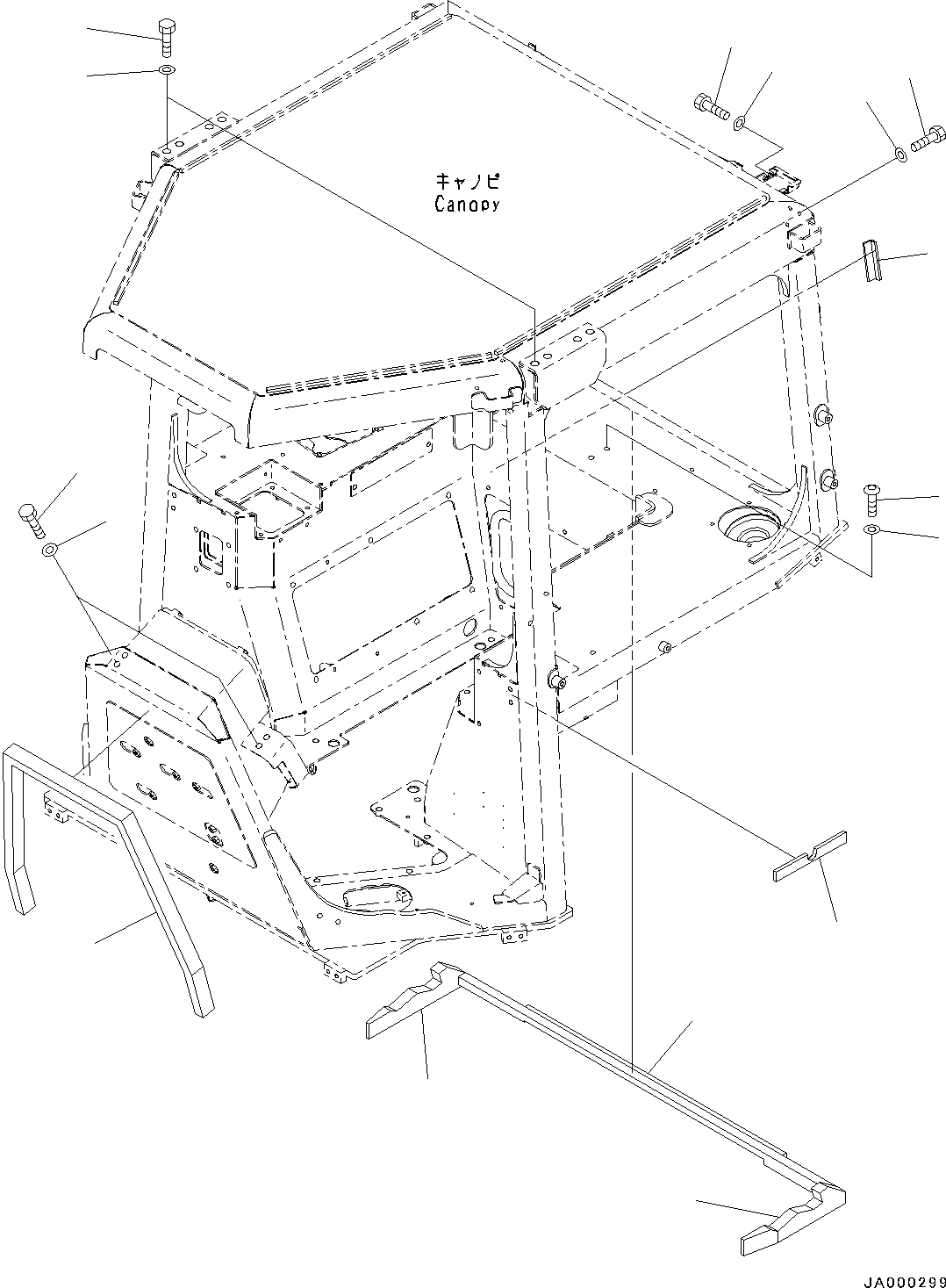 キャノピ
Canopy

JA000299