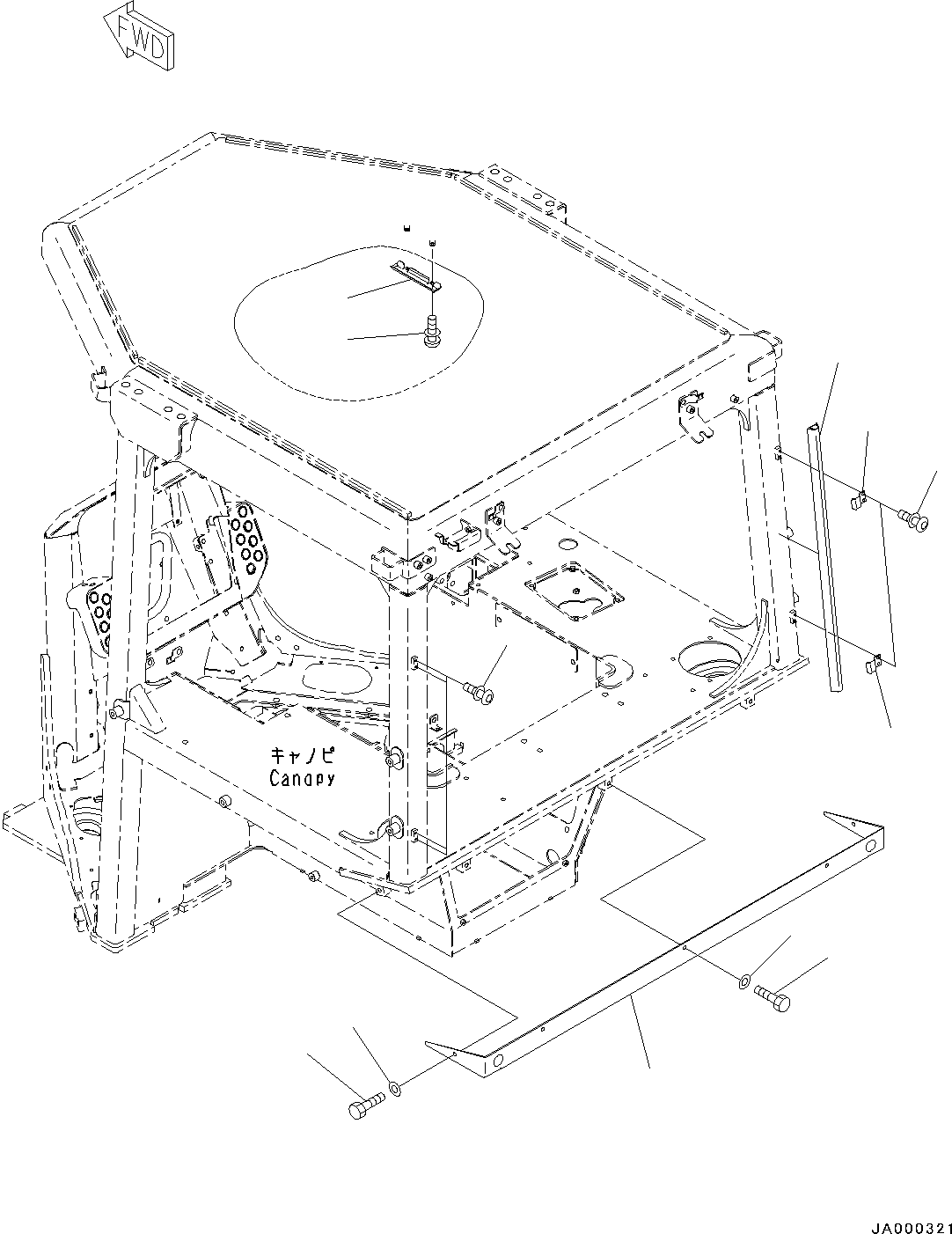 FWD

キャノピ
Canopy

JA000321