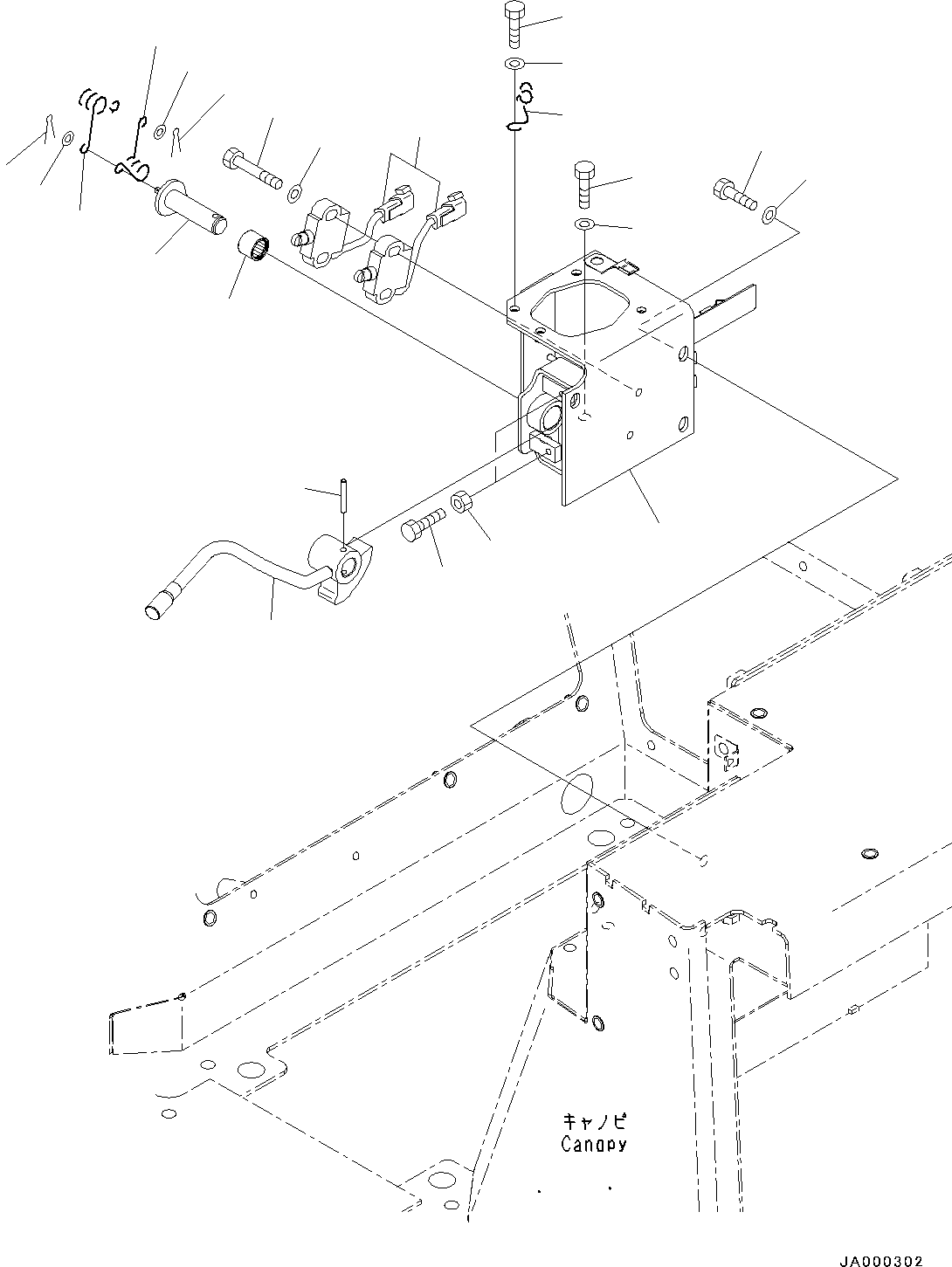 キャノピ
Canopy

JA000302